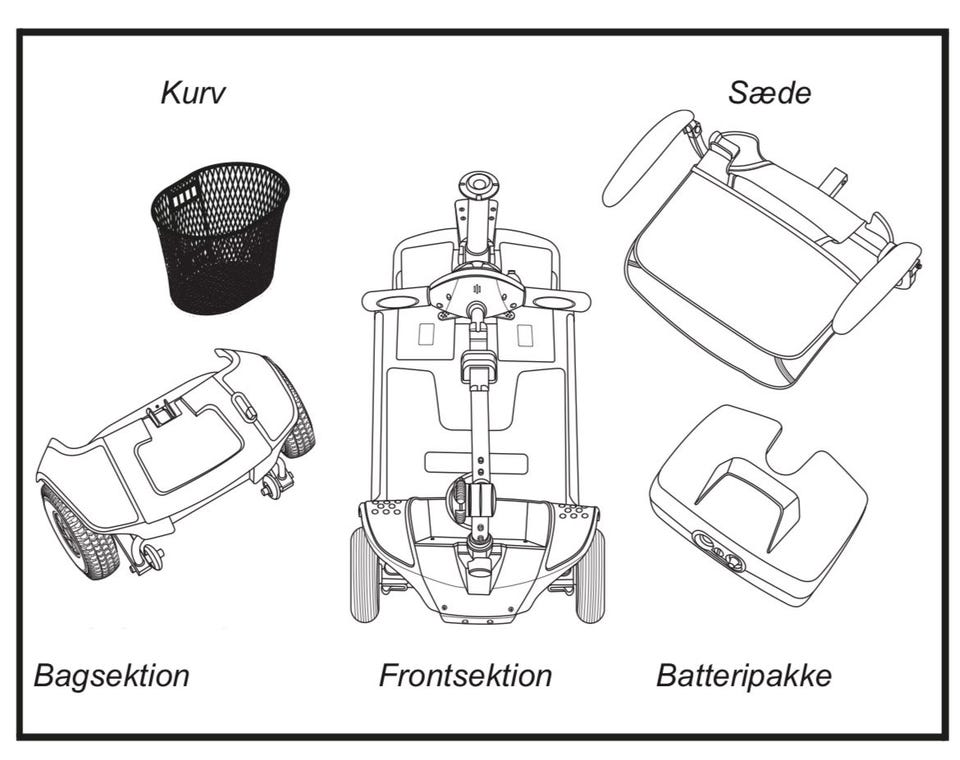 Kurv

Sæde

Bagsektion

Frontsektion

Batteripakke