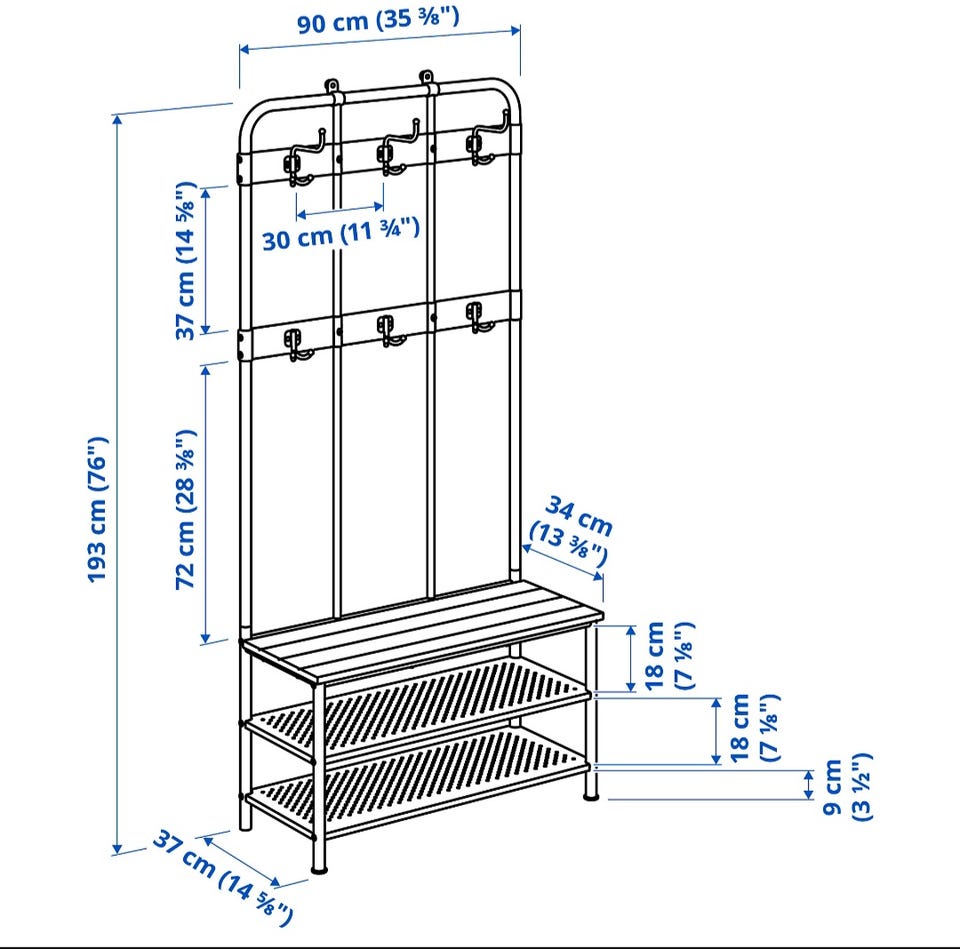 90 cm (35 ⅜")

30 cm (11 ¾")

37 cm (14 ⅝")

193 cm (76")

72 cm (28 ⅜")

34 cm (13 ⅜")

18 cm (7 ⅛")

18 cm (7 ⅛")

9 cm (3 ½")

37 cm (14 ⅝")