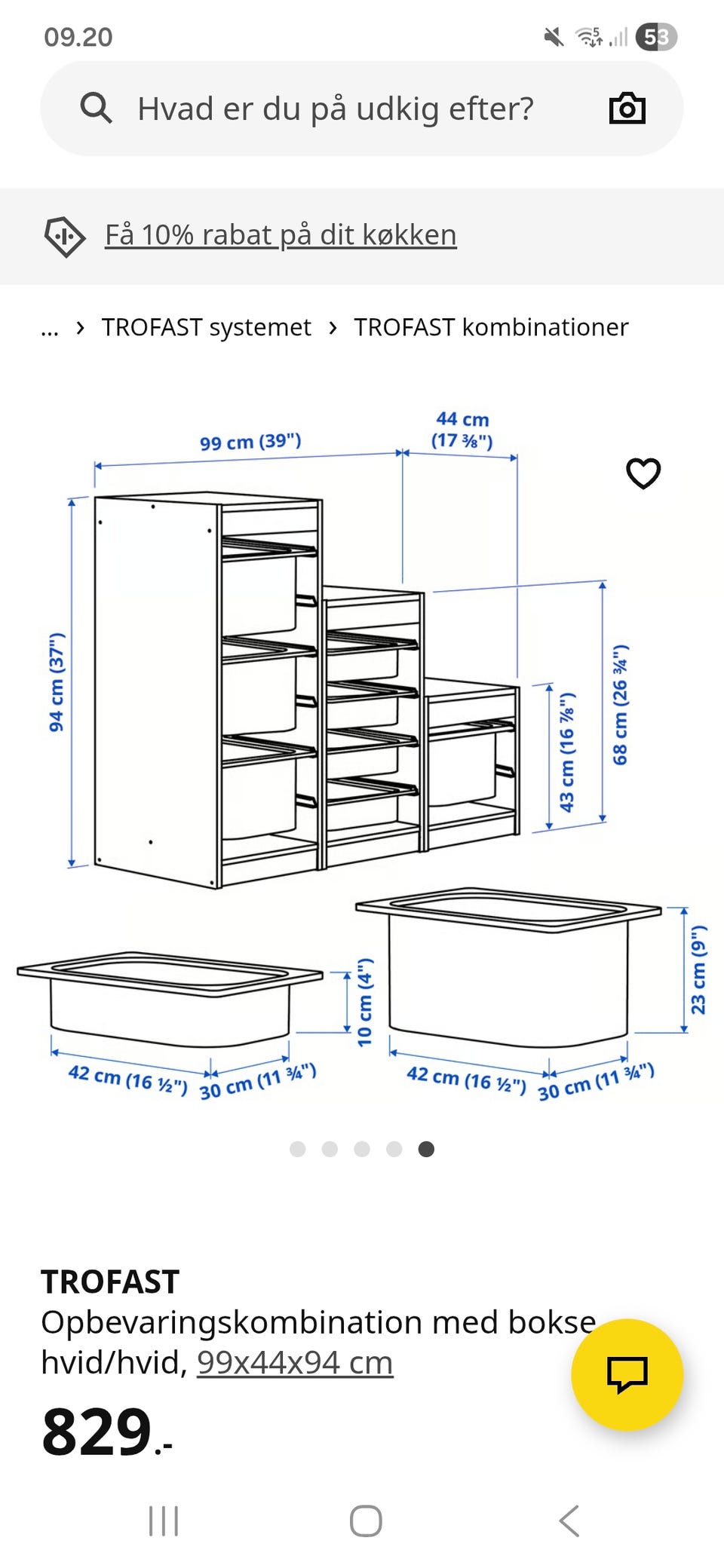 09.20

53

Hvad er du på udkig efter?

Få 10% rabat på dit køkken

... › TROFAST systemet › TROFAST kombinationer

99 cm (39")

44 cm (17 ⅜")

94 cm (37")

43 cm (16 ⅞")

68 cm (26 ¾")

10 cm (4")

23 cm (9")

42 cm (16 ½") 30 cm (11 ¾")

42 cm (16 ½") 30 cm (11 ¾")

TROFAST
Opbevaringskombination med bokse hvid/hvid, 99x44x94 cm

829.-