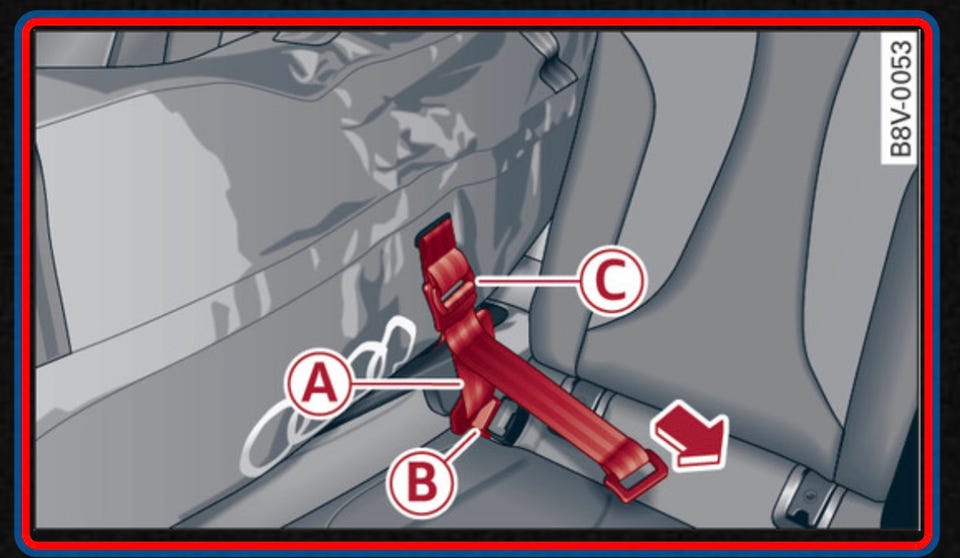 B8V-0053

C

A

B