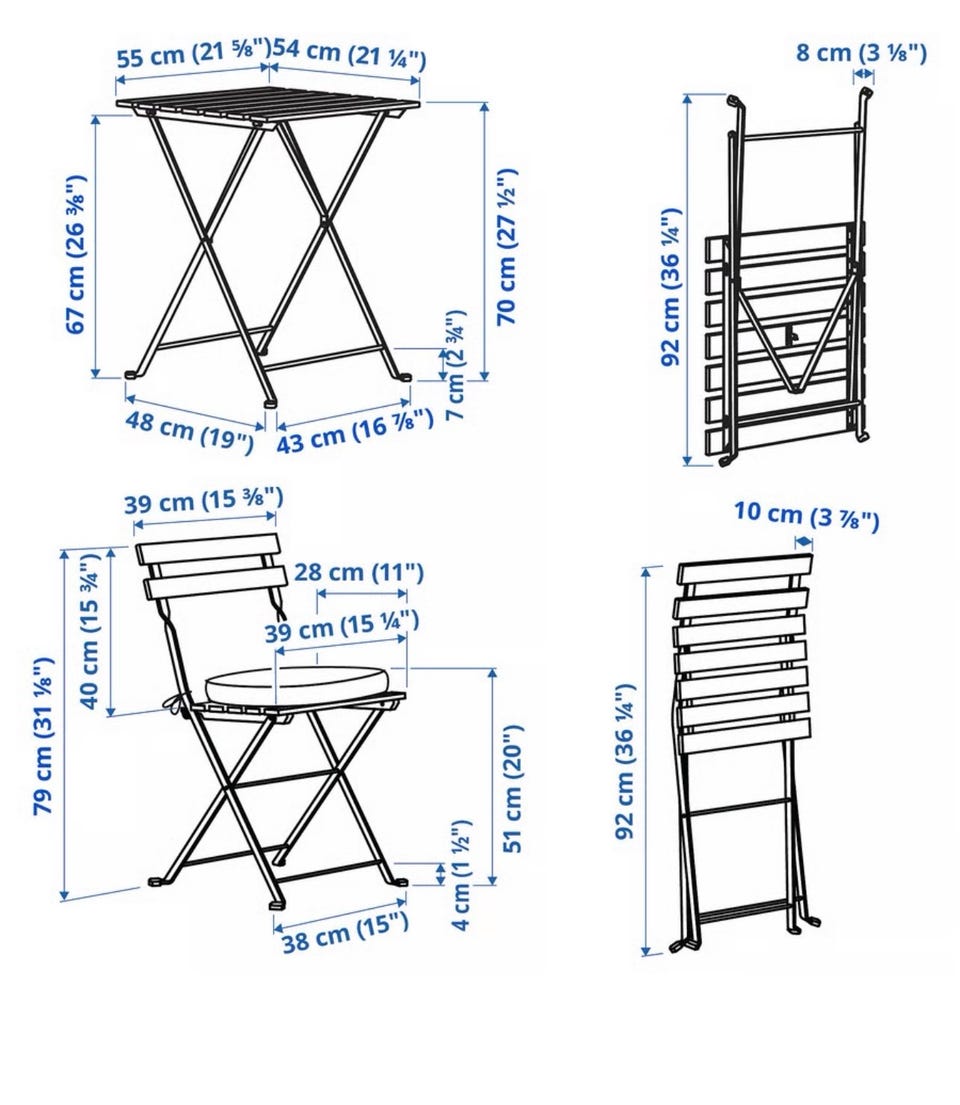 55 cm (21 ⅝")
54 cm (21 ¼")
67 cm (26 ⅜")
70 cm (27 ½")
7 cm (2 ¾")
48 cm (19")
43 cm (16 ⅞")

8 cm (3 ⅛")
92 cm (36 ¼")

39 cm (15 ⅜")
28 cm (11")
39 cm (15 ¼")
40 cm (15 ¾")
79 cm (31 ⅛")
51 cm (20")
4 cm (1 ½")
38 cm (15")

10 cm (3 ⅞")
92 cm (36 ¼")