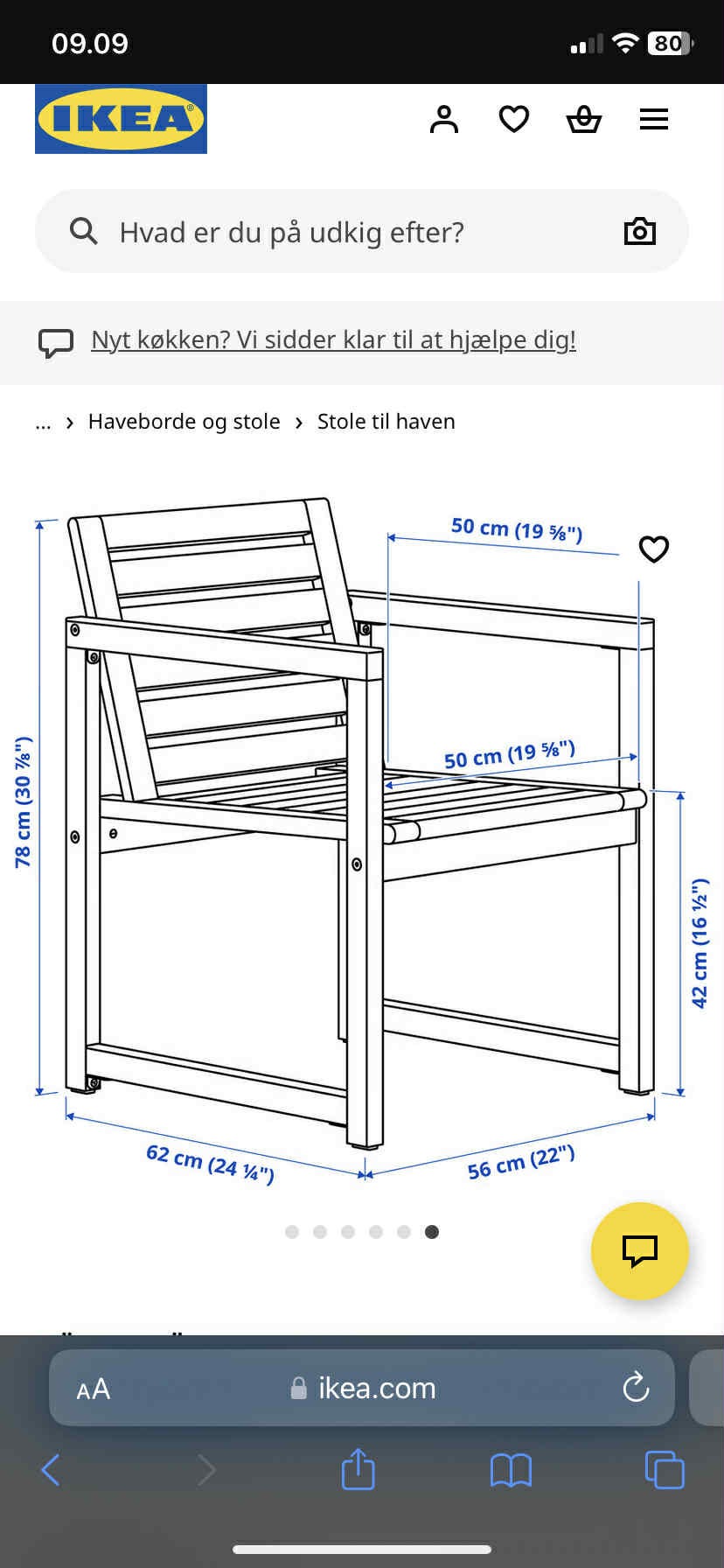 09.09

80

IKEA

Hvad er du på udkig efter?

Nyt køkken? Vi sidder klar til at hjælpe dig!

... › Haveborde og stole › Stole til haven

50 cm (19 ⅝")

50 cm (19 ⅝")

78 cm (30 ⅞")

42 cm (16 ½")

62 cm (24 ¼")

56 cm (22")

AA ikea.com