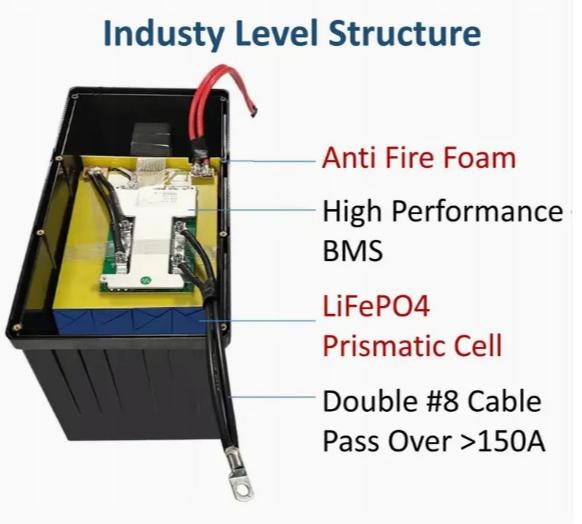 Industy Level Structure

Anti Fire Foam

High Performance BMS

LiFePO4 Prismatic Cell

Double #8 Cable Pass Over >150A