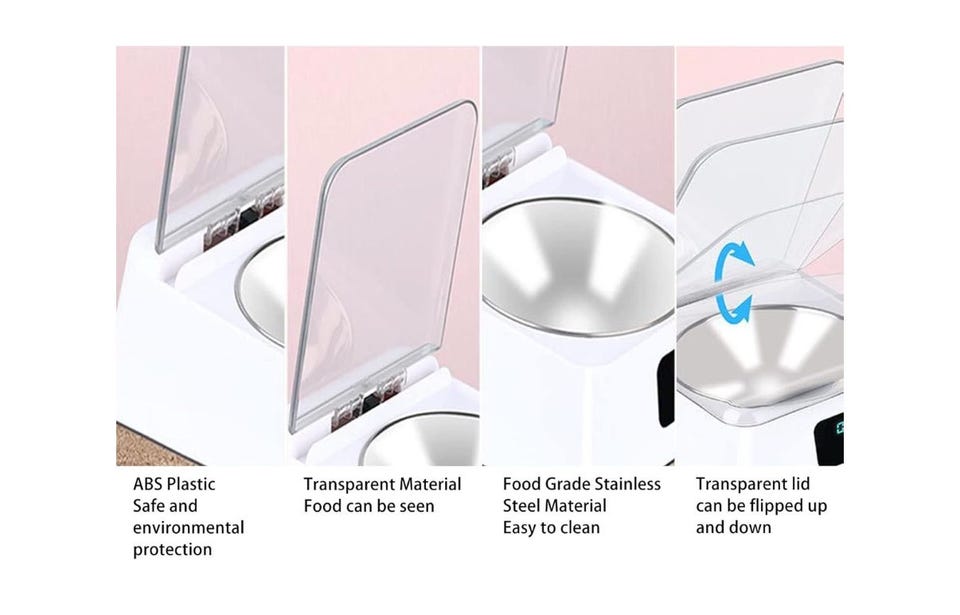 ABS Plastic
Safe and environmental protection

Transparent Material
Food can be seen

Food Grade Stainless Steel Material
Easy to clean

Transparent lid can be flipped up and down