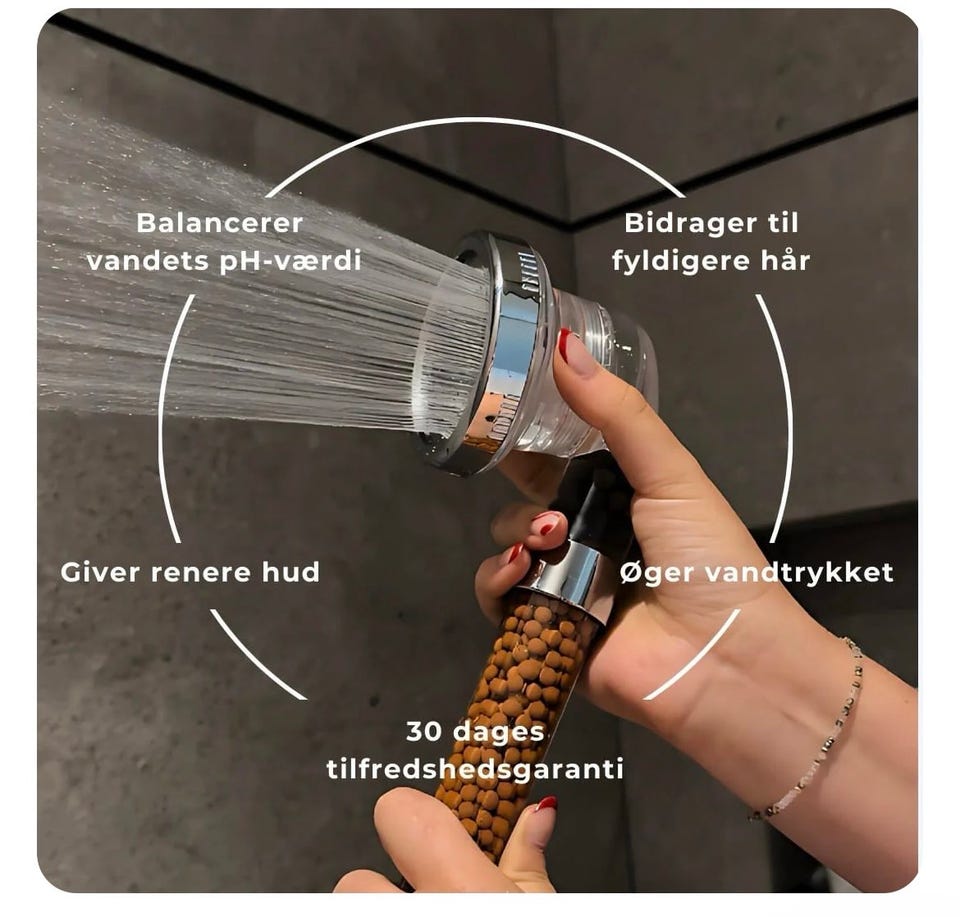 Balancerer vandets pH-værdi

Bidrager til fyldigere hår

Giver renere hud

Øger vandtrykket

30 dages tilfredshedsgaranti