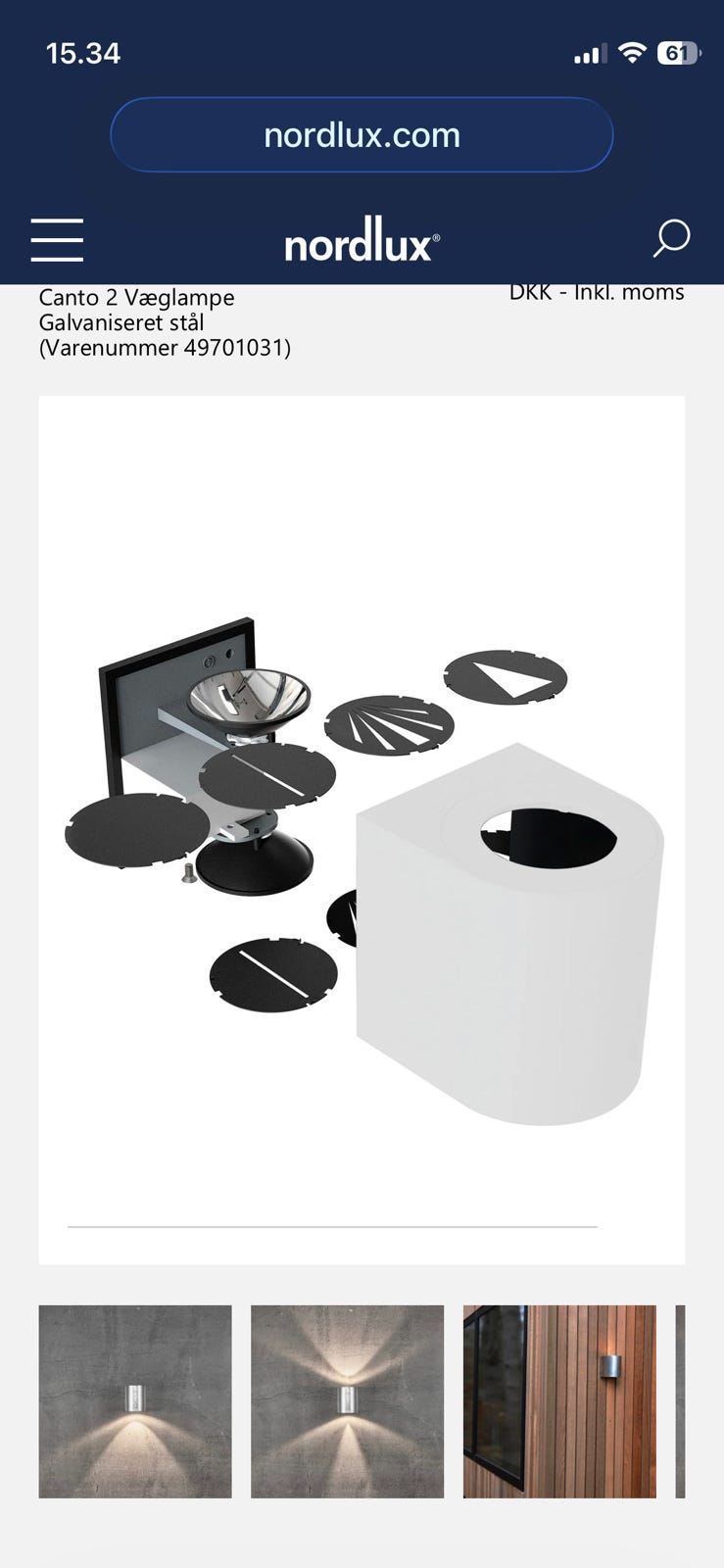 15.34

61

nordlux.com

nordlux®

Canto 2 Væglampe
Galvaniseret stål
(Varenummer 49701031)

DKK - Inkl. moms