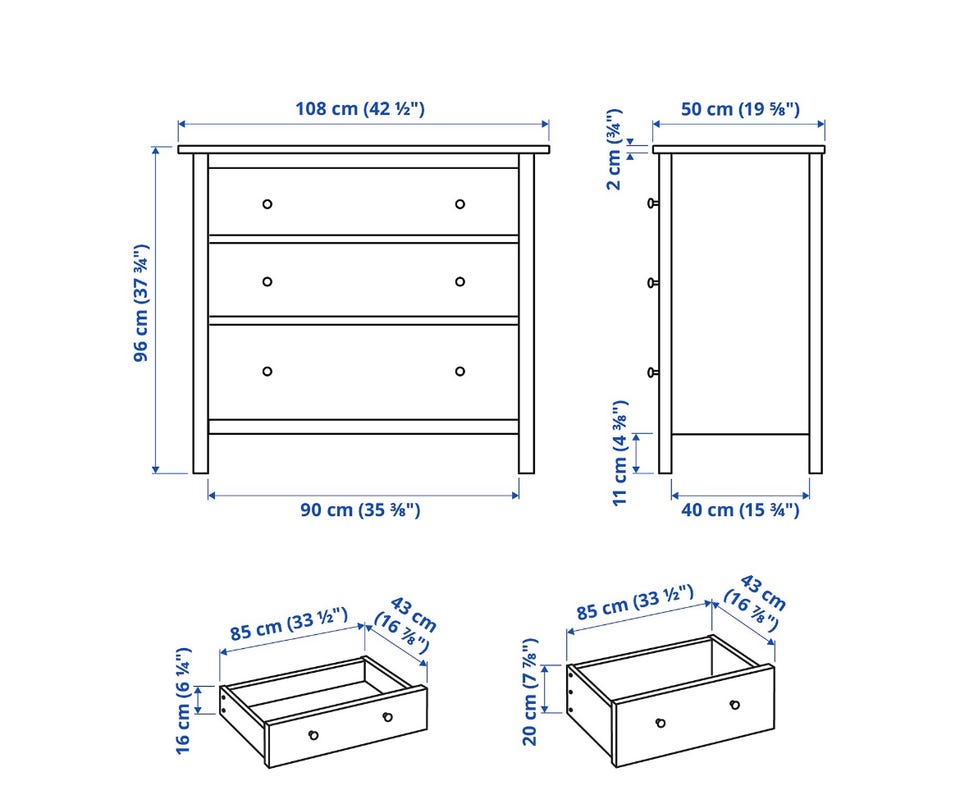 108 cm (42 ½")

50 cm (19 ⅝")

2 cm (¾")

96 cm (37 ¾")

11 cm (4 ⅜")

90 cm (35 ⅜")

40 cm (15 ¾")

85 cm (33 ½")

43 cm (16 ⅞")

16 cm (6 ¼")

85 cm (33 ½")

43 cm (16 ⅞")

20 cm (7 ⅞")