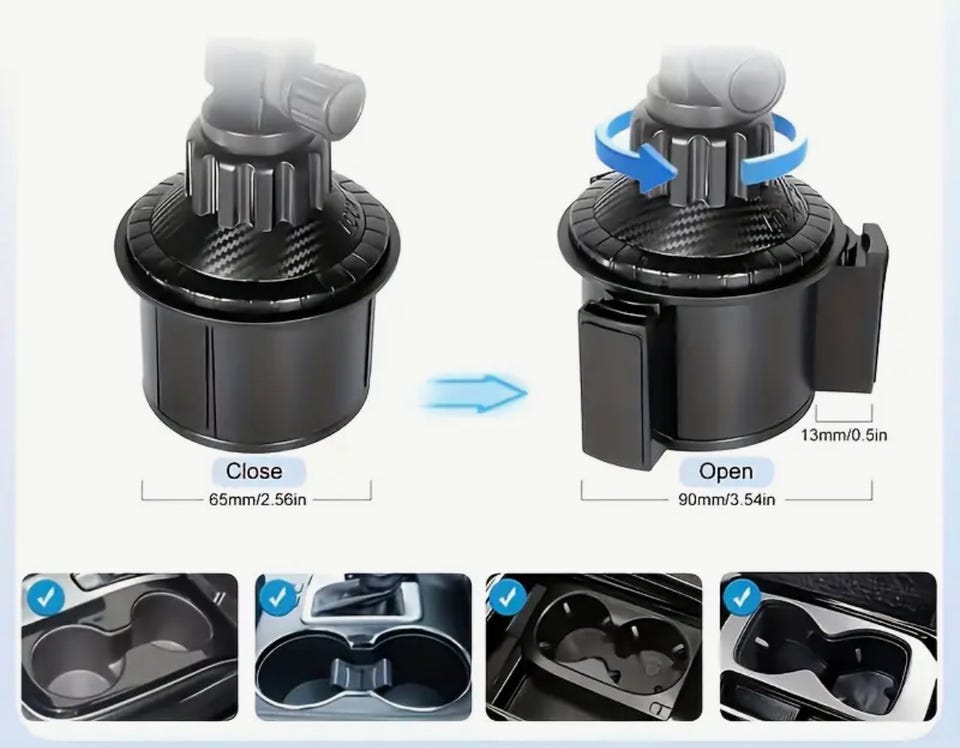 Close
65mm/2.56in

13mm/0.5in
Open
90mm/3.54in