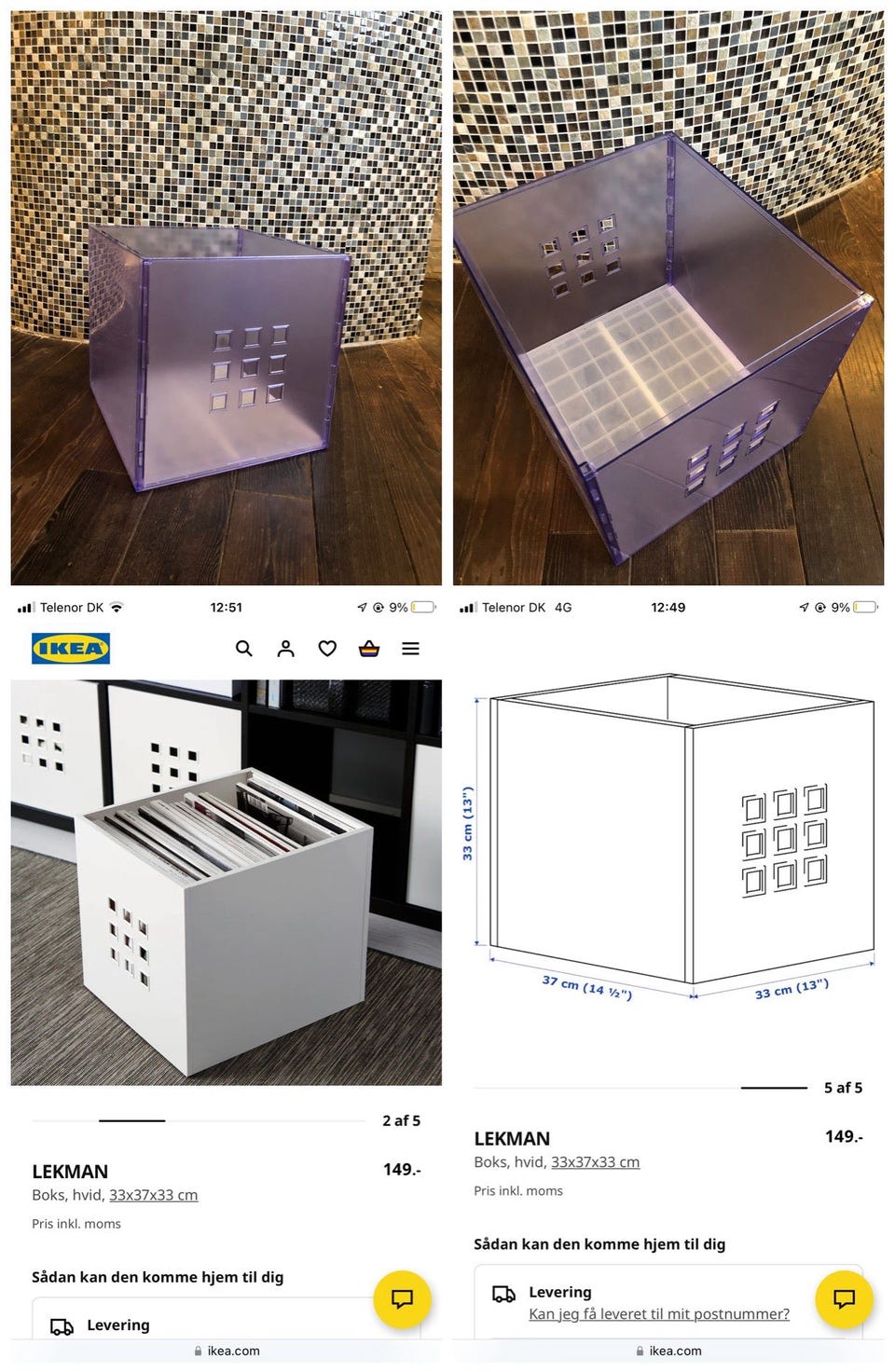 Telenor DK 12:51 9%

IKEA

2 af 5

LEKMAN 149.-

Boks, hvid, 33x37x33 cm

Pris inkl. moms

Sådan kan den komme hjem til dig

Levering

ikea.com

Telenor DK 4G 12:49 9%

33 cm (13")

37 cm (14 ½")

33 cm (13")

5 af 5

LEKMAN 149.-

Boks, hvid, 33x37x33 cm

Pris inkl. moms

Sådan kan den komme hjem til dig

Levering

Kan jeg få leveret til mit postnummer?

ikea.com