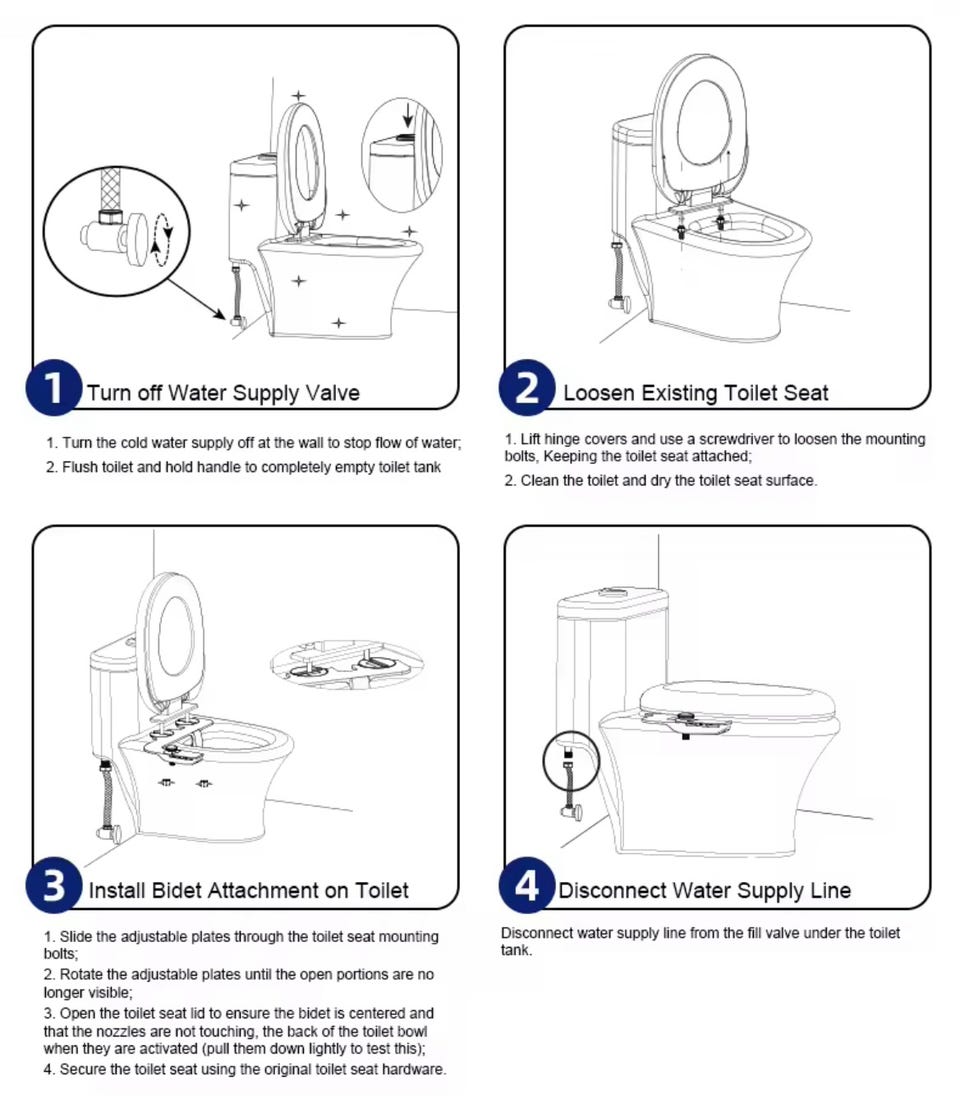 1 Turn off Water Supply Valve

1. Turn the cold water supply off at the wall to stop flow of water;
2. Flush toilet and hold handle to completely empty toilet tank

2 Loosen Existing Toilet Seat

1. Lift hinge covers and use a screwdriver to loosen the mounting bolts, Keeping the toilet seat attached;
2. Clean the toilet and dry the toilet seat surface.

3 Install Bidet Attachment on Toilet

1. Slide the adjustable plates through the toilet seat mounting bolts;
2. Rotate the adjustable plates until the open portions are no longer visible;
3. Open the toilet seat lid to ensure the bidet is centered and that the nozzles are not touching, the back of the toilet bowl when they are activated (pull them down lightly to test this);
4. Secure the toilet seat using the original toilet seat hardware.

4 Disconnect Water Supply Line

Disconnect water supply line from the fill valve under the toilet tank.