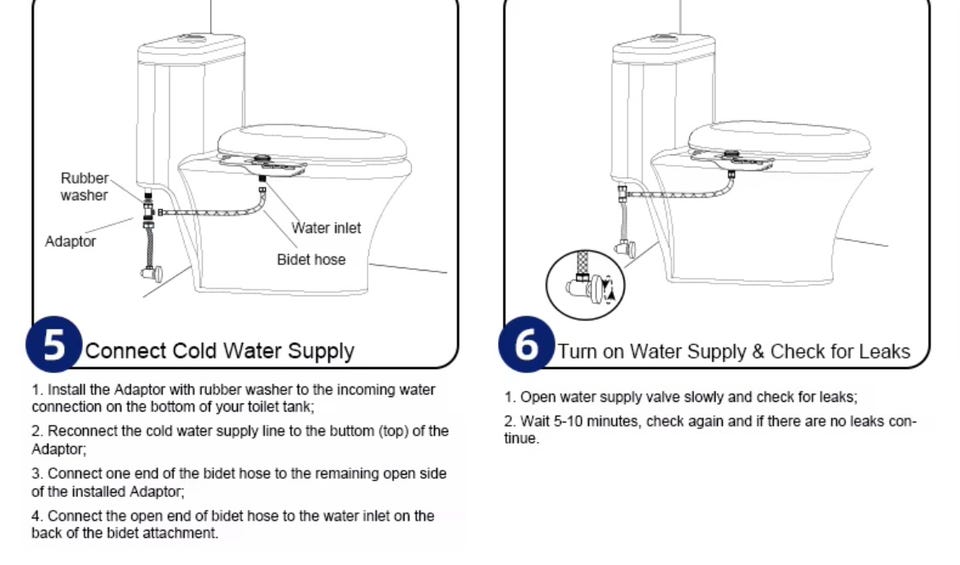 Rubber washer

Adaptor

Water inlet

Bidet hose

5 Connect Cold Water Supply

1. Install the Adaptor with rubber washer to the incoming water connection on the bottom of your toilet tank;

2. Reconnect the cold water supply line to the buttom (top) of the Adaptor;

3. Connect one end of the bidet hose to the remaining open side of the installed Adaptor;

4. Connect the open end of bidet hose to the water inlet on the back of the bidet attachment.

6 Turn on Water Supply & Check for Leaks

1. Open water supply valve slowly and check for leaks;

2. Wait 5-10 minutes, check again and if there are no leaks continue.