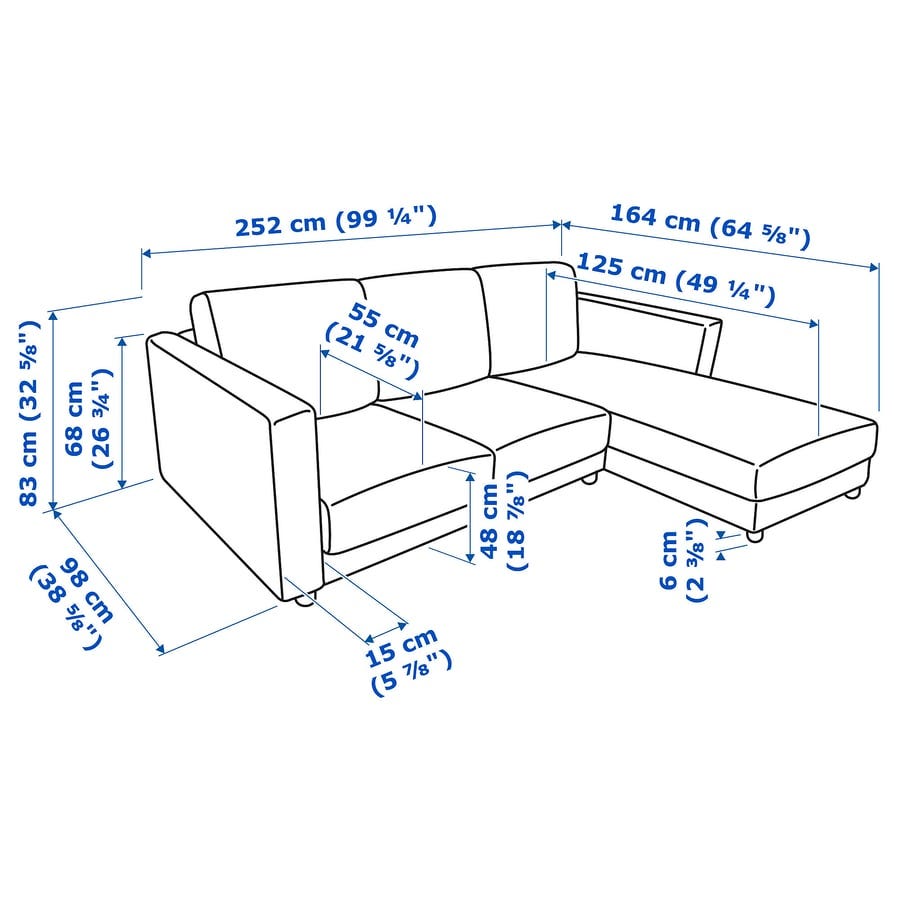 252 cm (99 ¼")

164 cm (64 ⅝")

125 cm (49 ¼")

55 cm (21 ⅝")

83 cm (32 ⅝")

68 cm (26 ¾")

48 cm (18 ⅞")

6 cm (2 ⅜")

98 cm (38 ⅝")

15 cm (5 ⅞")