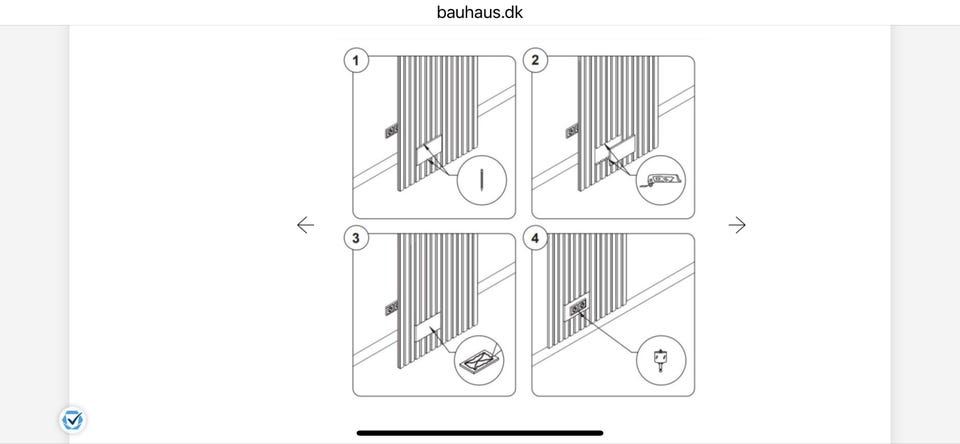 bauhaus.dk

1

2

3

4