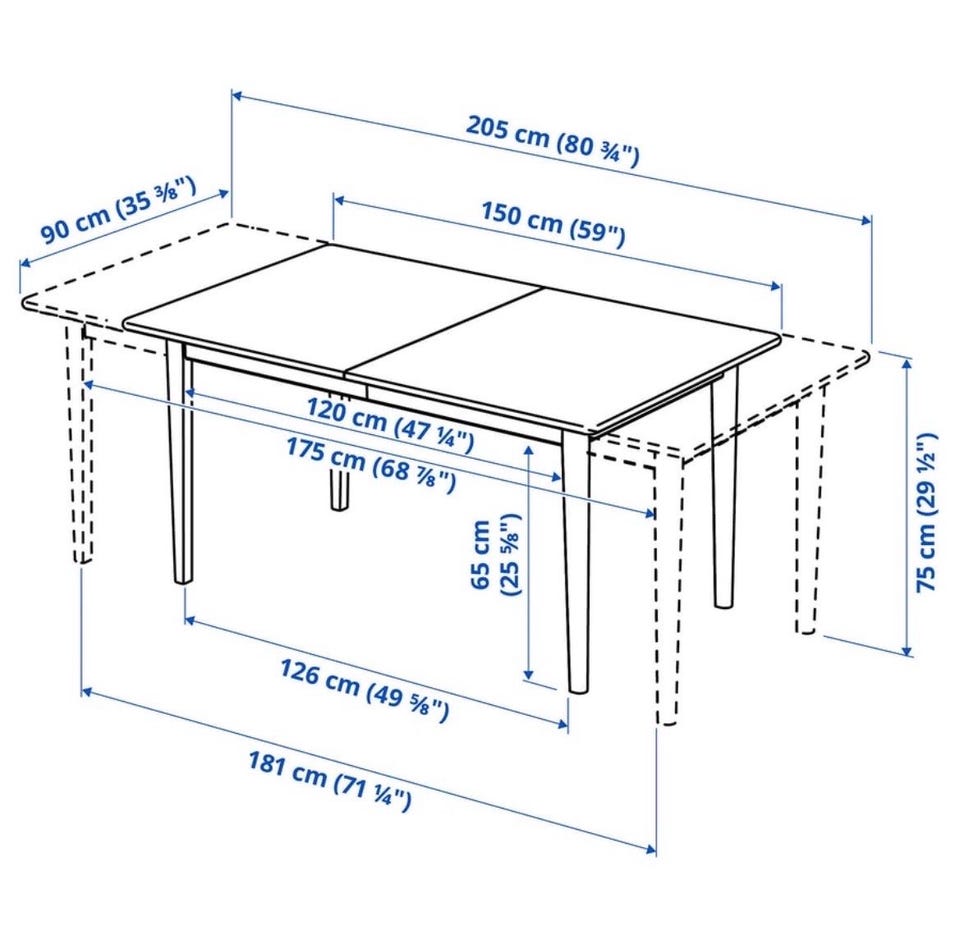 205 cm (80 ¾")

90 cm (35 ⅜")

150 cm (59")

120 cm (47 ¼")

175 cm (68 ⅞")

65 cm (25 ⅝")

75 cm (29 ½")

126 cm (49 ⅝")

181 cm (71 ¼")