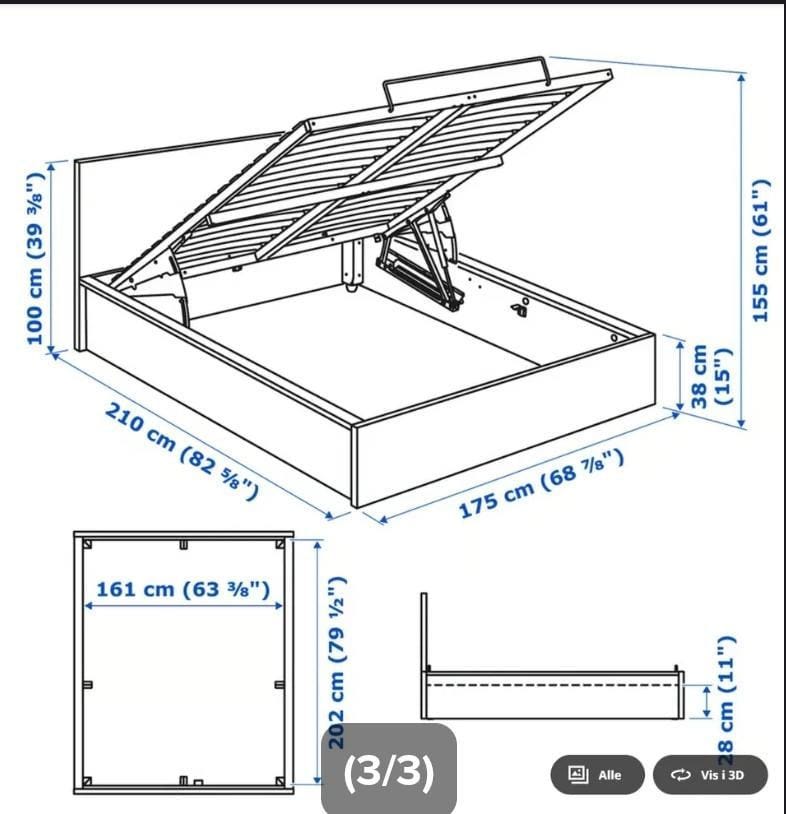 100 cm (39 ⅜")

155 cm (61")

38 cm (15")

210 cm (82 ⅝")

175 cm (68 ⅞")

161 cm (63 ⅜")

202 cm (79 ½")

28 cm (11")

(3/3)

Alle

Vis i 3D