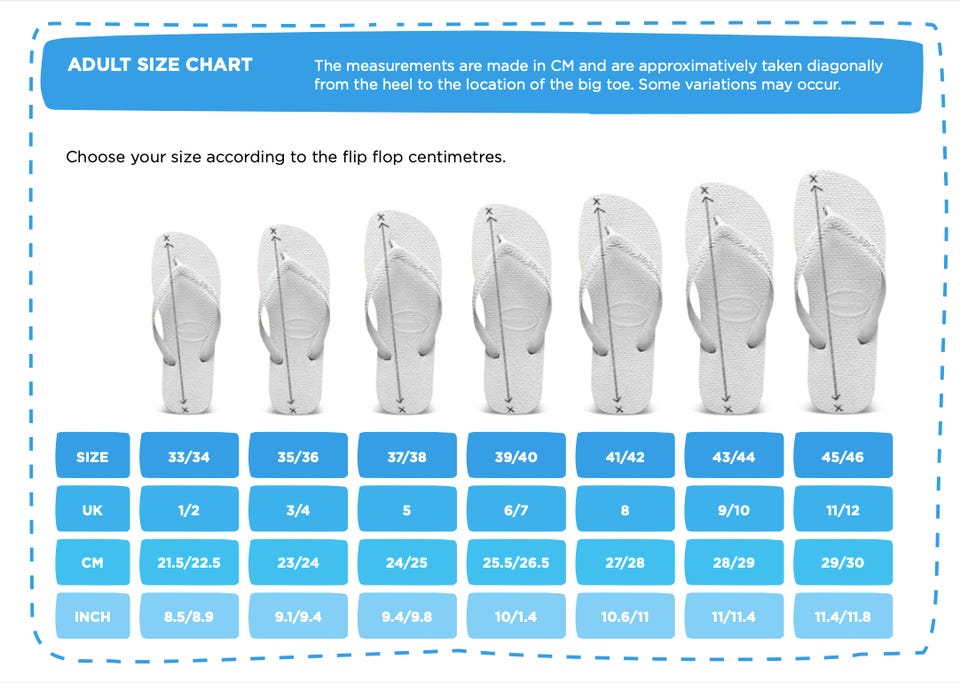 ADULT SIZE CHART

The measurements are made in CM and are approximatively taken diagonally from the heel to the location of the big toe. Some variations may occur.

Choose your size according to the flip flop centimetres.

| SIZE | 33/34 | 35/36 | 37/38 | 39/40 | 41/42 | 43/44 | 45/46 |
|---|---|---|---|---|---|---|---|
| UK | 1/2 | 3/4 | 5 | 6/7 | 8 | 9/10 | 11/12 |
| CM | 21.5/22.5 | 23/24 | 24/25 | 25.5/26.5 | 27/28 | 28/29 | 29/30 |
| INCH | 8.5/8.9 | 9.1/9.4 | 9.4/9.8 | 10/1.4 | 10.6/11 | 11/11.4 | 11.4/11.8 |