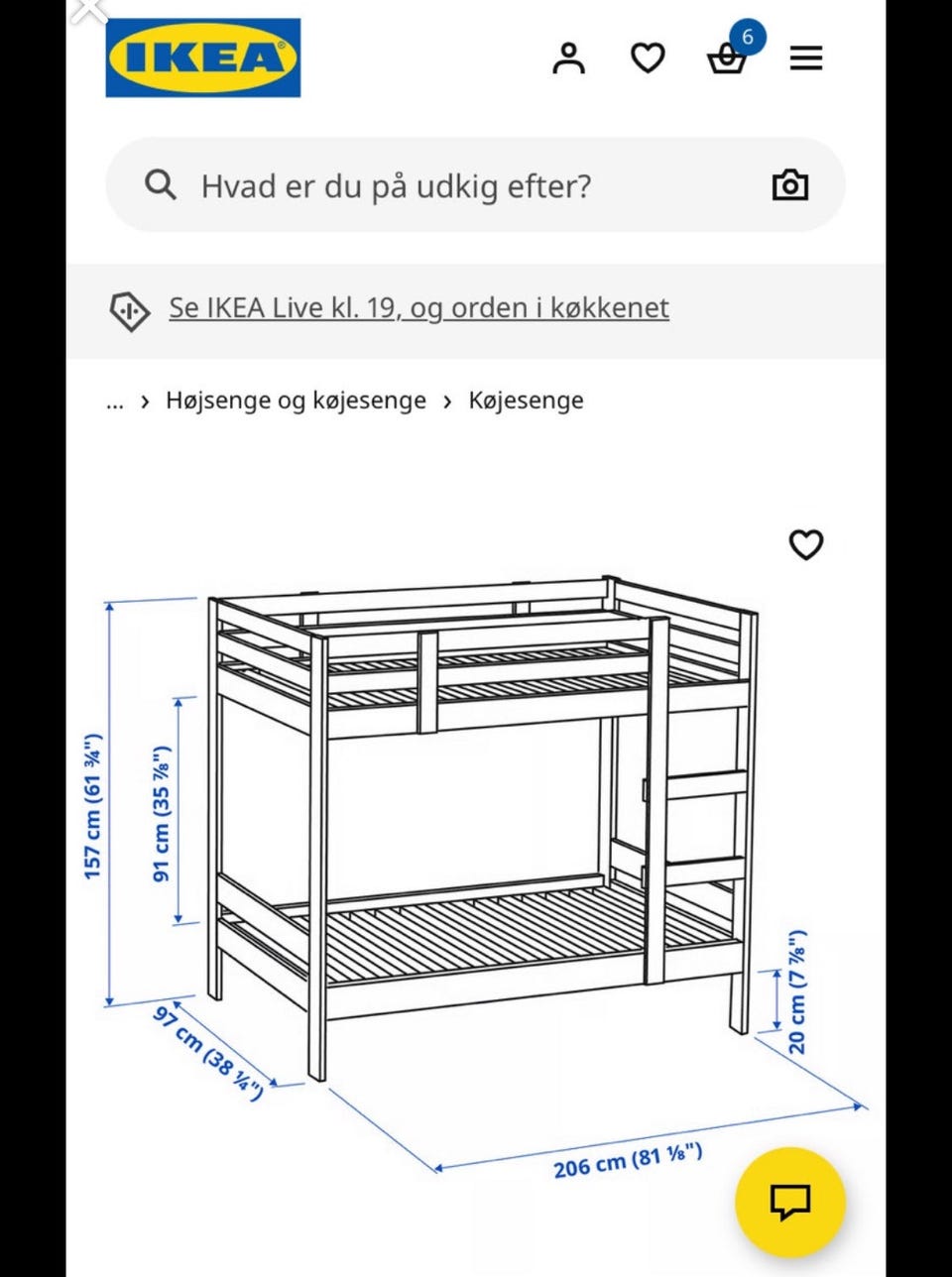 IKEA

6

Hvad er du på udkig efter?

Se IKEA Live kl. 19, og orden i køkkenet

... › Højsenge og køjesenge › Køjesenge

157 cm (61 ¾")
91 cm (35 ⅞")
97 cm (38 ¼")
206 cm (81 ⅛")
20 cm (7 ⅞")