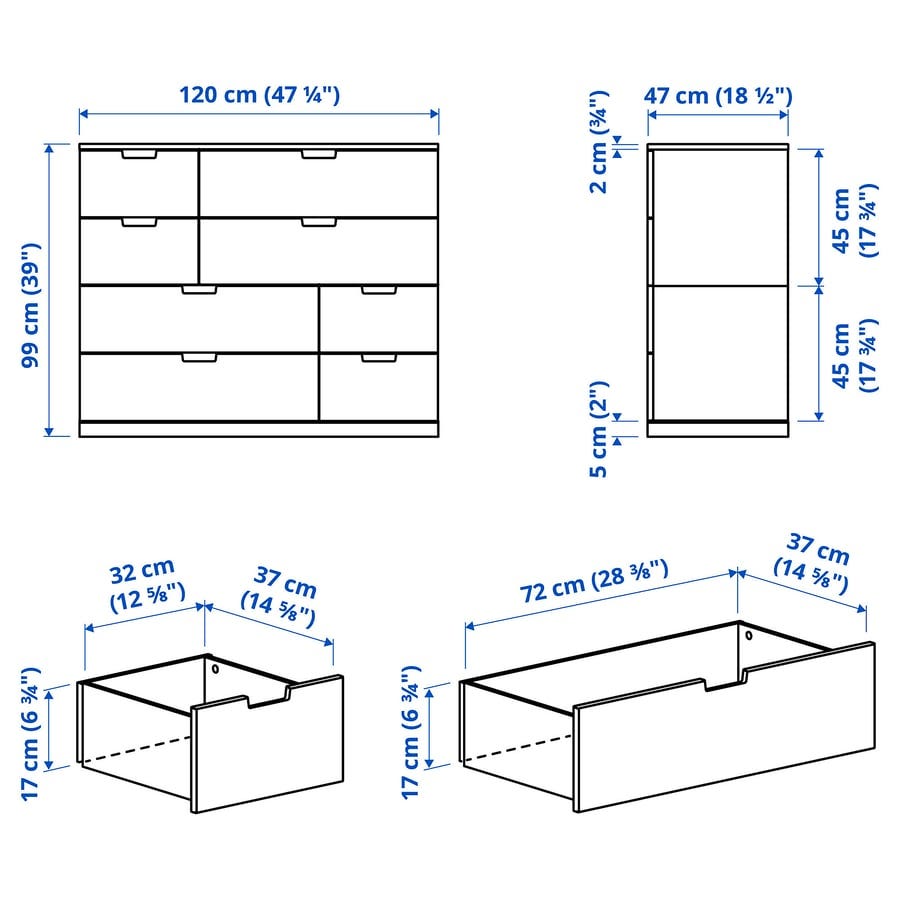 120 cm (47 ¼")

99 cm (39")

47 cm (18 ½")

2 cm (¾")

45 cm (17 ¾")

45 cm (17 ¾")

5 cm (2")

32 cm (12 ⅝")

37 cm (14 ⅝")

17 cm (6 ¾")

72 cm (28 ⅜")

37 cm (14 ⅝")

17 cm (6 ¾")