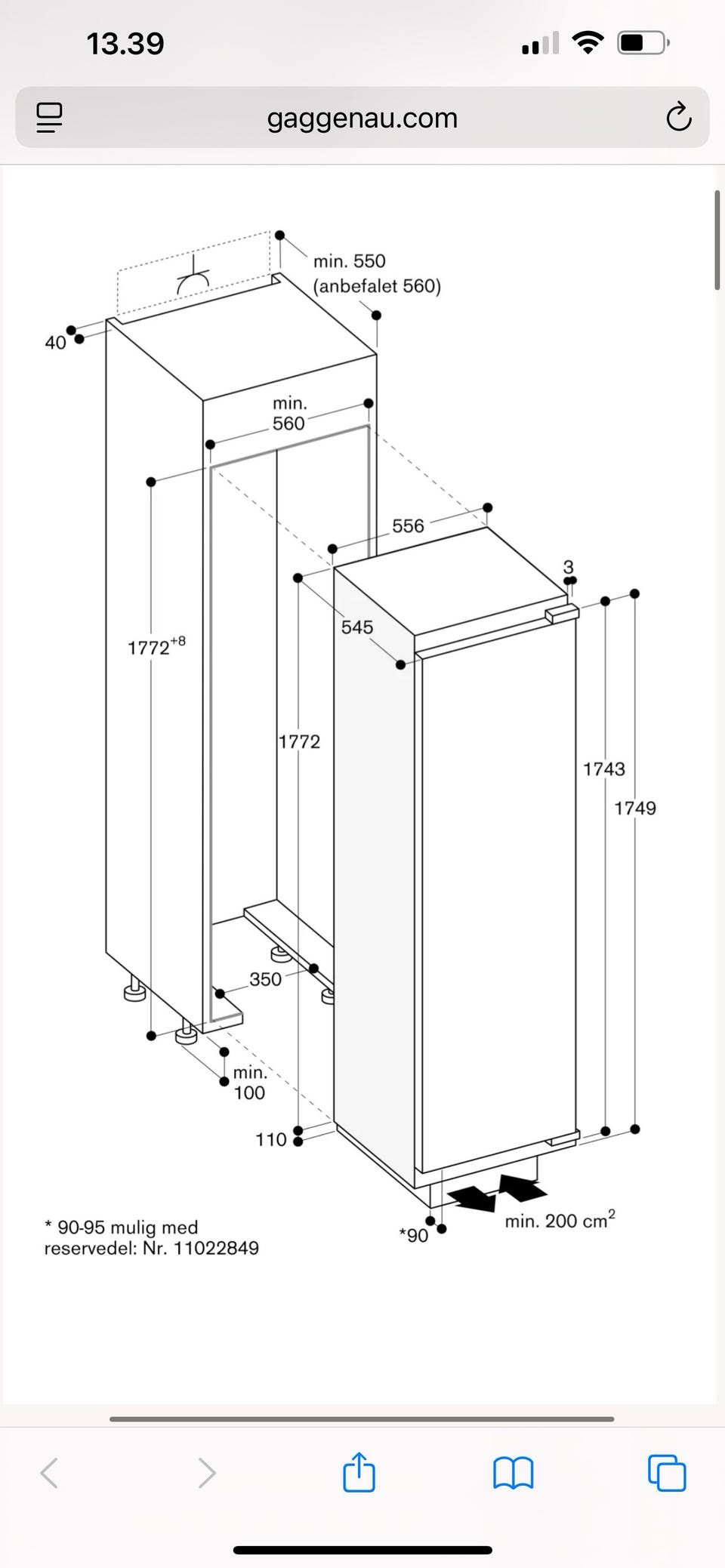 13.39

gaggenau.com

min. 550
(anbefalet 560)

40

min.
560

556

3

545

$1772^{+8}$

1772

1743

1749

350

min.
100

110

* 90-95 mulig med
reservedel: Nr. 11022849

*90

min. 200 $cm^2$