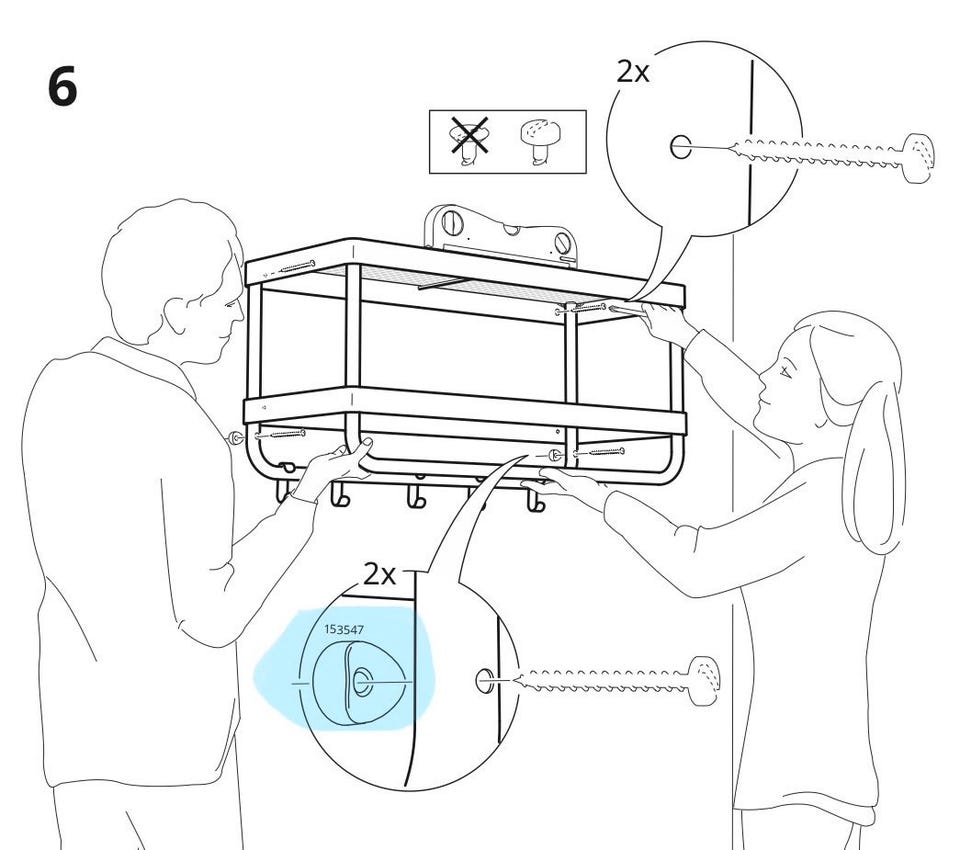 6

2x

2x

153547