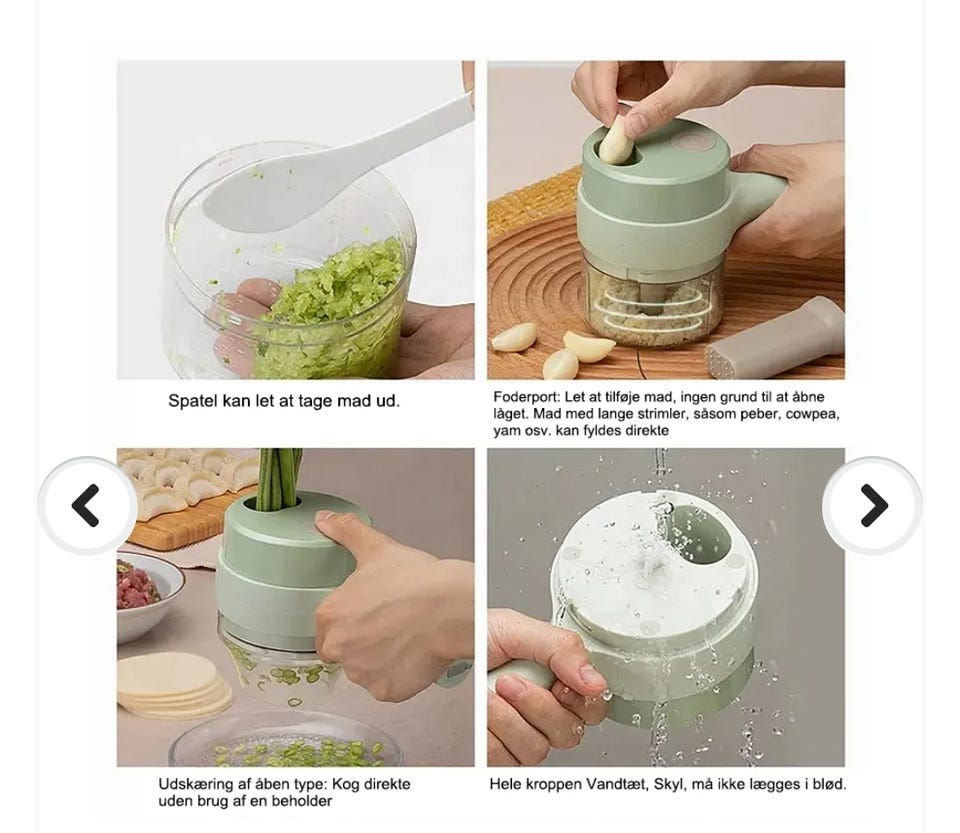 Spatel kan let at tage mad ud.

Foderport: Let at tilføje mad, ingen grund til at åbne låget. Mad med lange strimler, såsom peber, cowpea, yam osv. kan fyldes direkte

Udskæring af åben type: Kog direkte uden brug af en beholder

Hele kroppen Vandtæt, Skyl, må ikke lægges i blød.