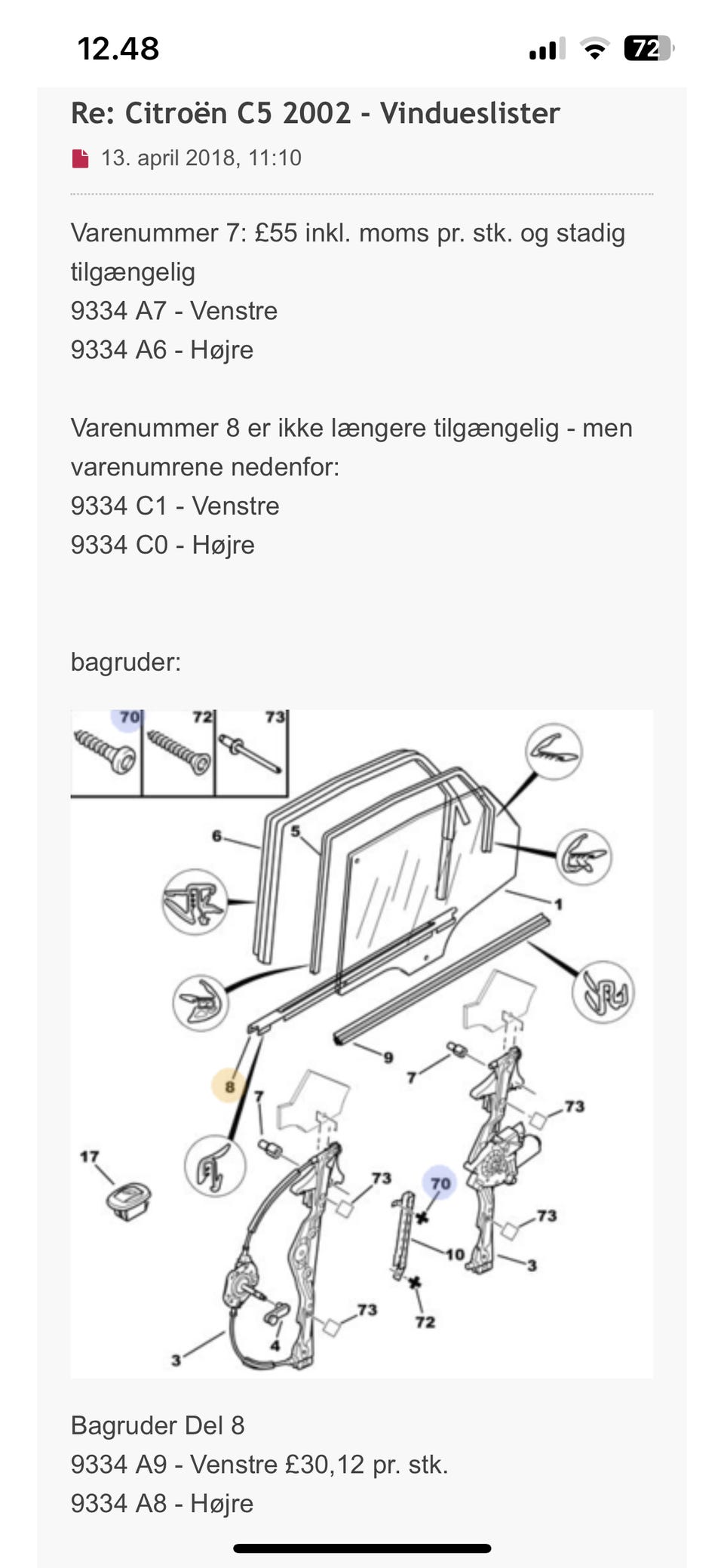 12.48

72

Re: Citroën C5 2002 - Vindueslister

13. april 2018, 11:10

Varenummer 7: £55 inkl. moms pr. stk. og stadig tilgængelig
9334 A7 - Venstre
9334 A6 - Højre

Varenummer 8 er ikke længere tilgængelig - men varenumrene nedenfor:
9334 C1 - Venstre
9334 C0 - Højre

bagruder:

70
72
73
6
5
1
9
7
8
7
73
17
73
70
73
10
3
73
72
4
3

Bagruder Del 8
9334 A9 - Venstre £30,12 pr. stk.
9334 A8 - Højre