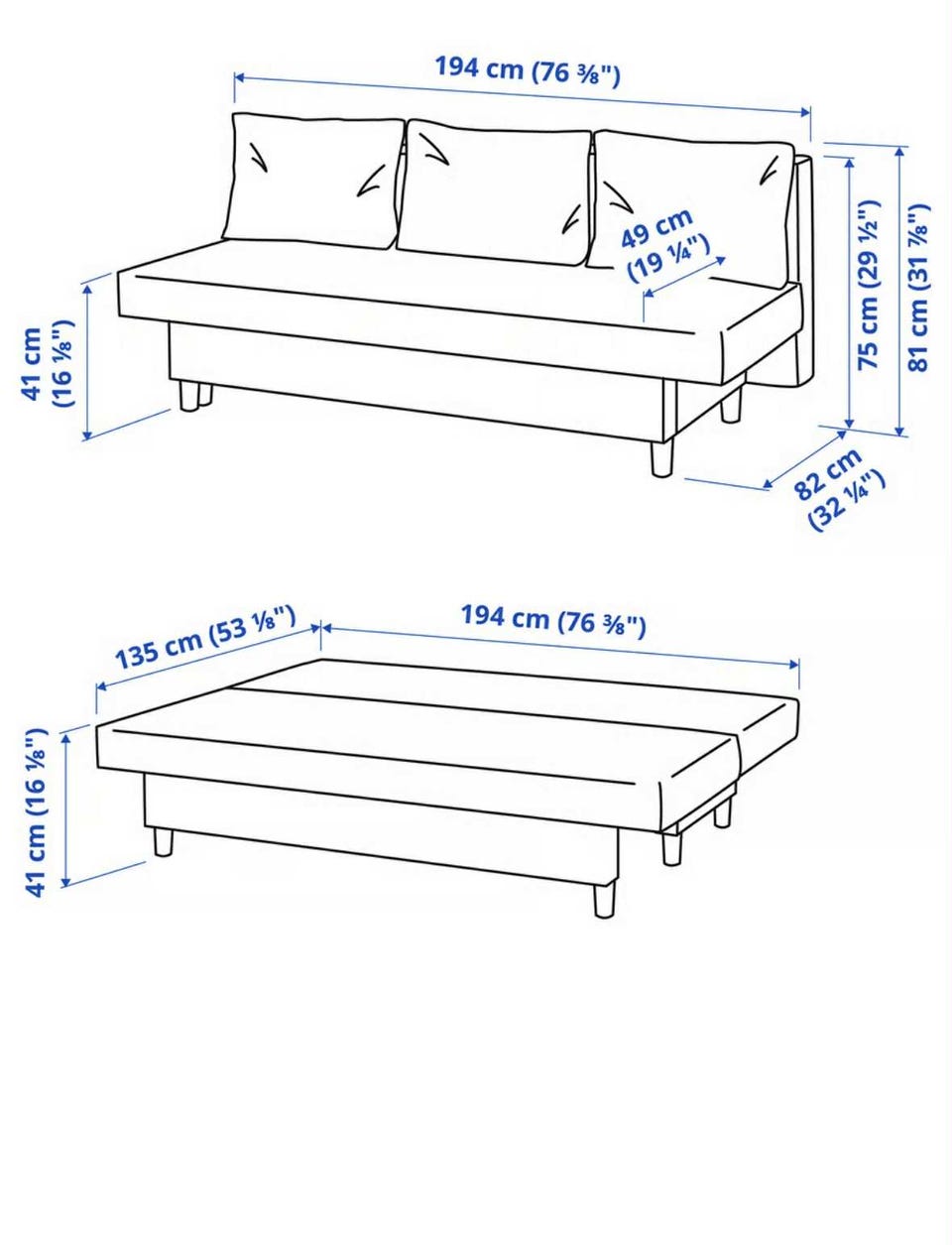 194 cm (76 ⅜")

49 cm (19 ¼")

41 cm (16 ⅛")

75 cm (29 ½")

81 cm (31 ⅞")

82 cm (32 ¼")

135 cm (53 ⅛")

194 cm (76 ⅜")

41 cm (16 ⅛")