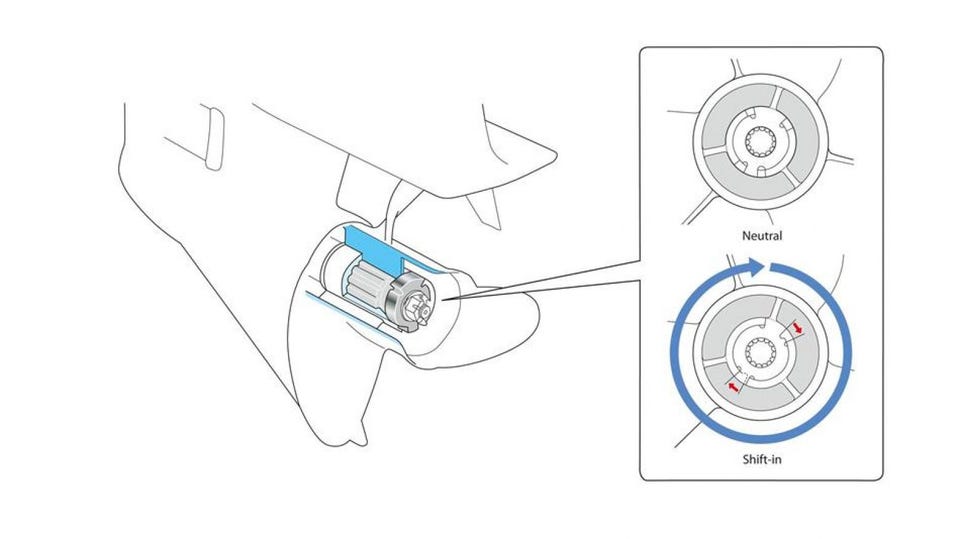 Neutral

Shift-in