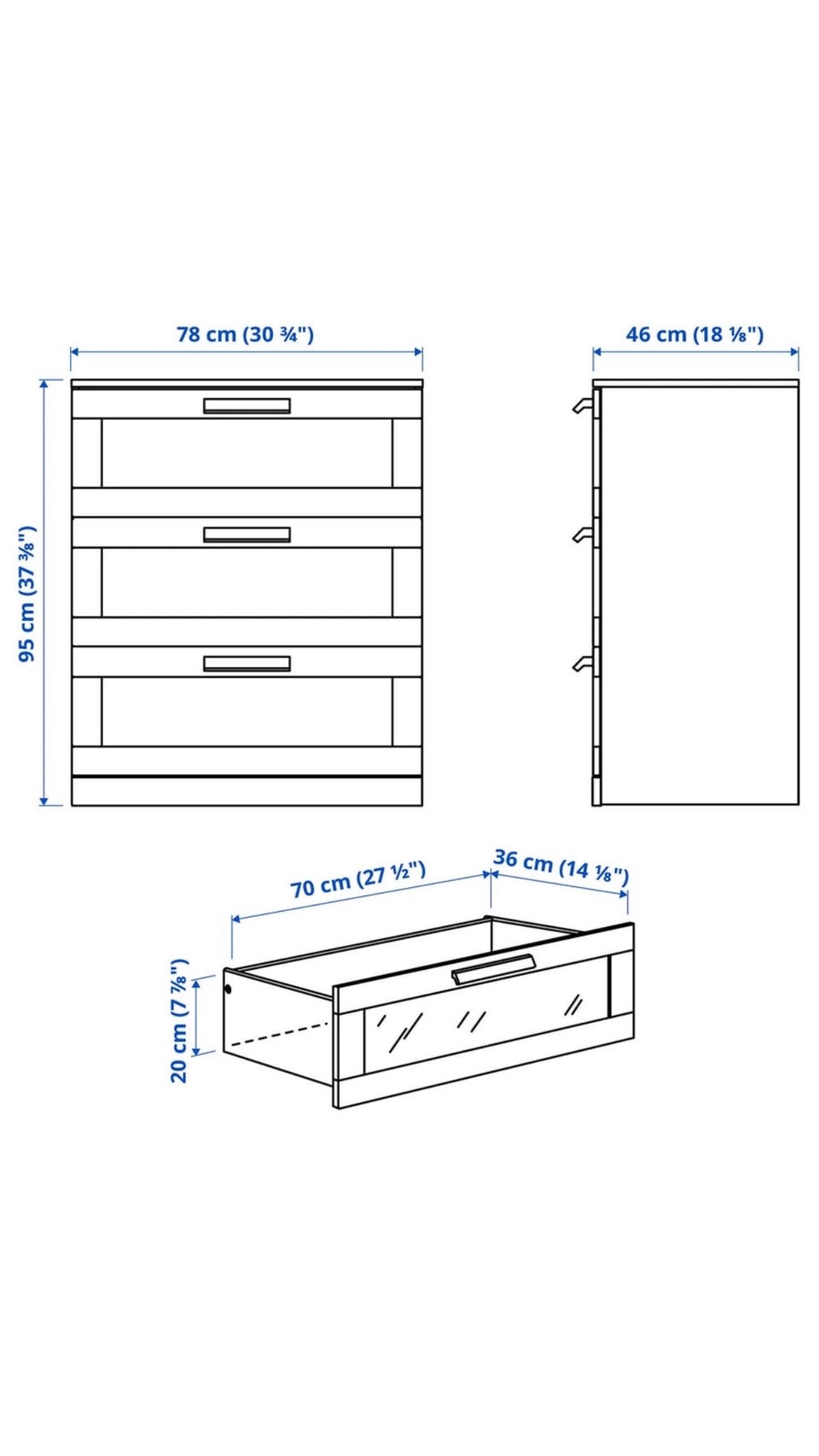 78 cm (30 ¾")

46 cm (18 ⅛")

95 cm (37 ⅜")

70 cm (27 ½")

36 cm (14 ⅛")

20 cm (7 ⅞")