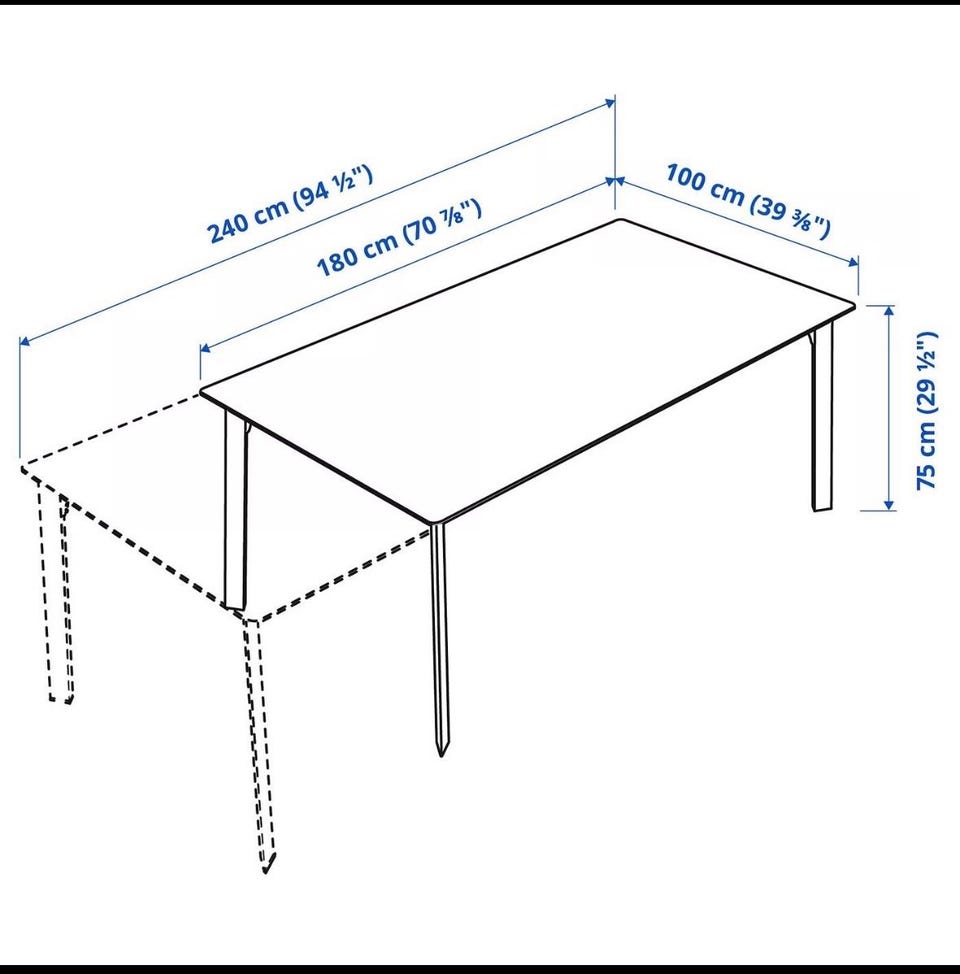 240 cm (94 ½")

180 cm (70 ⅞")

100 cm (39 ⅜")

75 cm (29 ½")