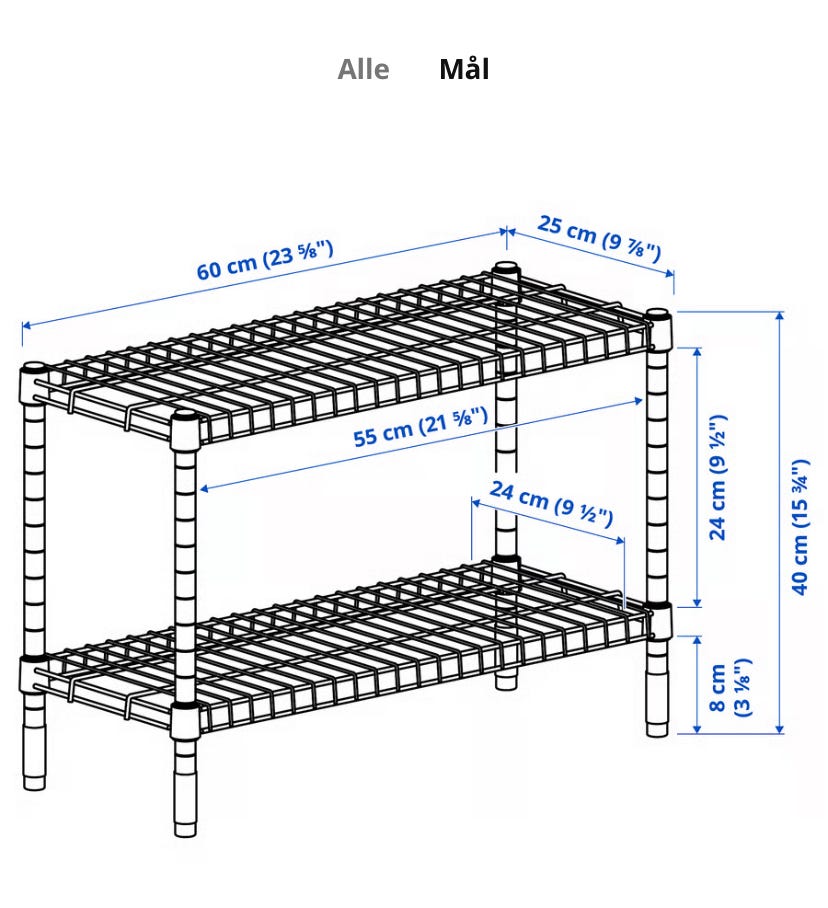 Alle Mål

60 cm (23 ⅝")

25 cm (9 ⅞")

55 cm (21 ⅝")

24 cm (9 ½")

24 cm (9 ½")

40 cm (15 ¾")

8 cm (3 ⅛")