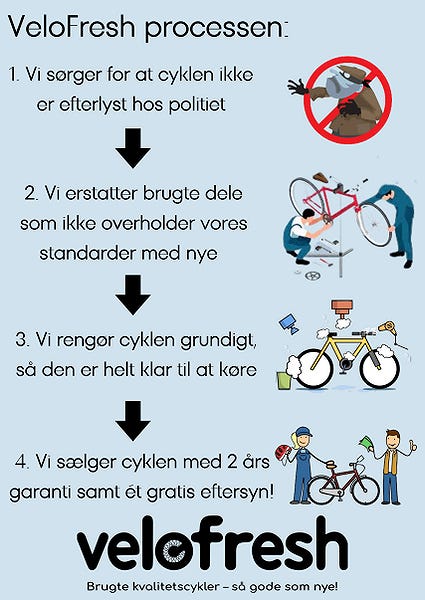 VeloFresh processen:

1. Vi sørger for at cyklen ikke er efterlyst hos politiet

2. Vi erstatter brugte dele som ikke overholder vores standarder med nye

3. Vi rengør cyklen grundigt, så den er helt klar til at køre

4. Vi sælger cyklen med 2 års garanti samt ét gratis eftersyn!

velofresh

Brugte kvalitetscykler – så gode som nye!