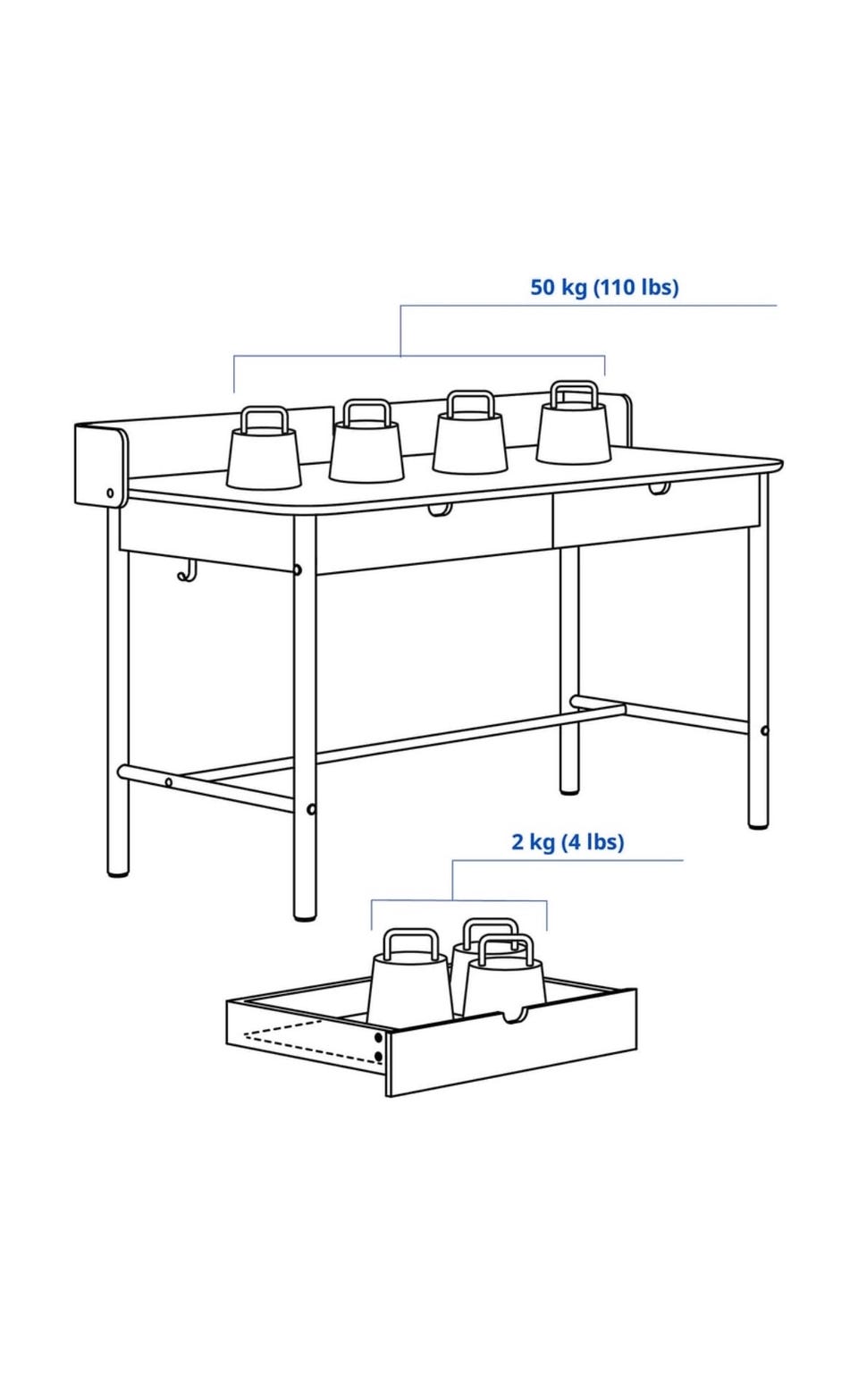 50 kg (110 lbs)

2 kg (4 lbs)