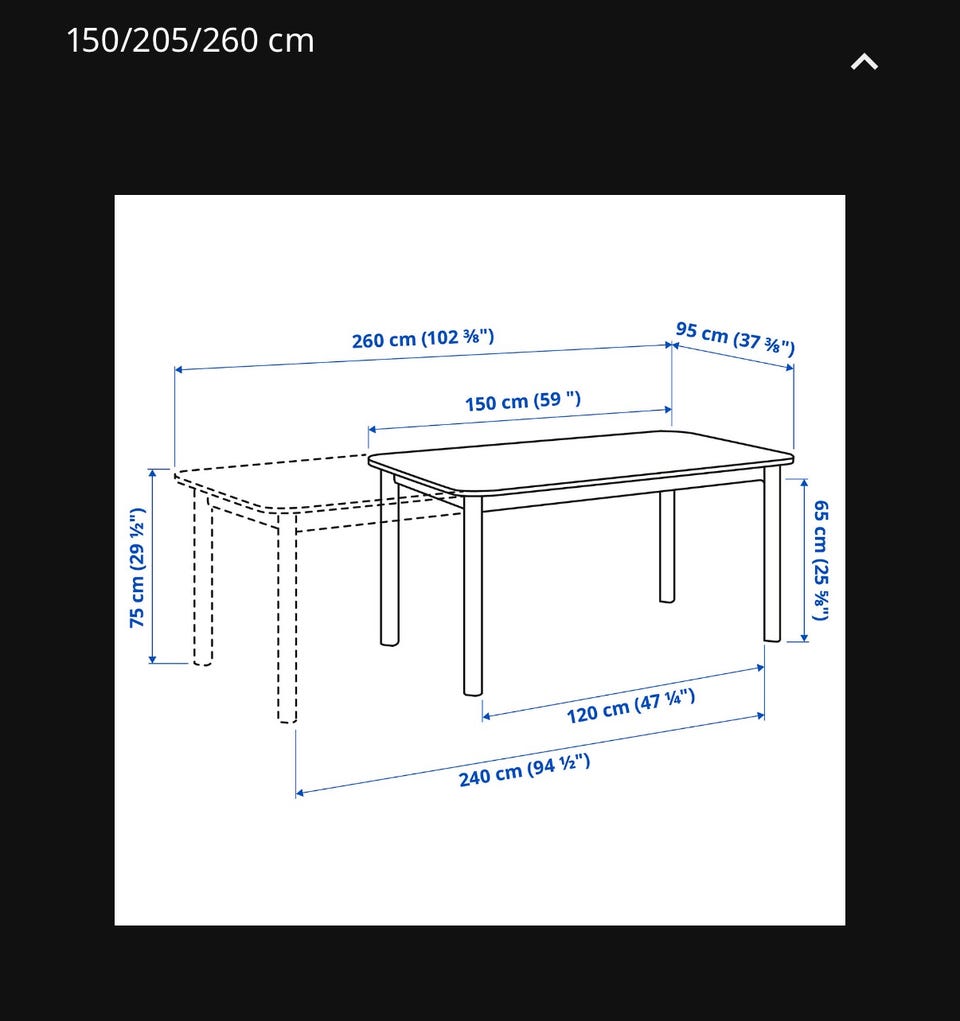 150/205/260 cm

260 cm (102 ⅜")

95 cm (37 ⅜")

150 cm (59 ")

75 cm (29 ½")

65 cm (25 ⅝")

120 cm (47 ¼")

240 cm (94 ½")