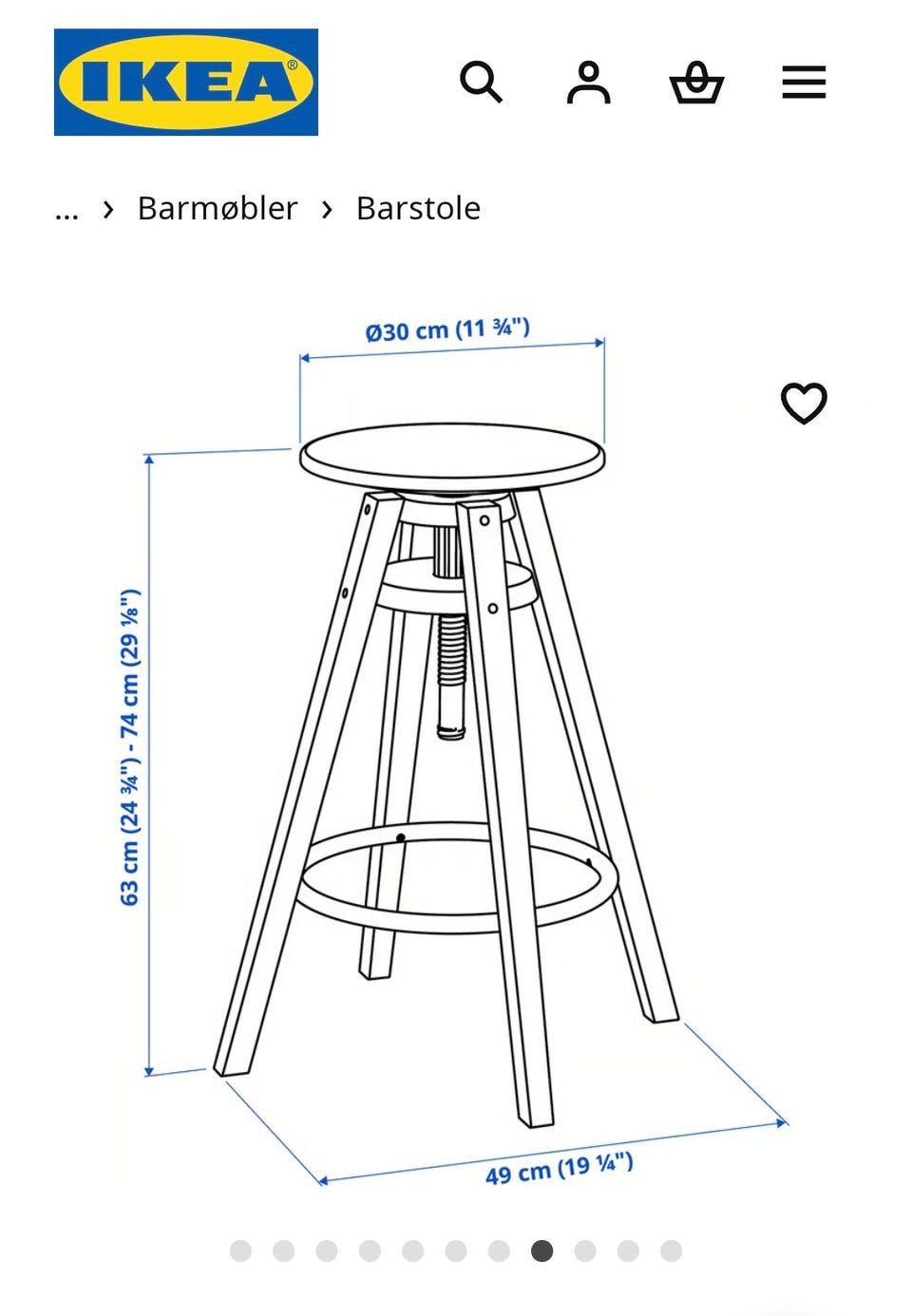 IKEA®

... › Barmøbler › Barstole

Ø30 cm (11 ¾")

63 cm (24 ¾") - 74 cm (29 ⅛")

49 cm (19 ¼")