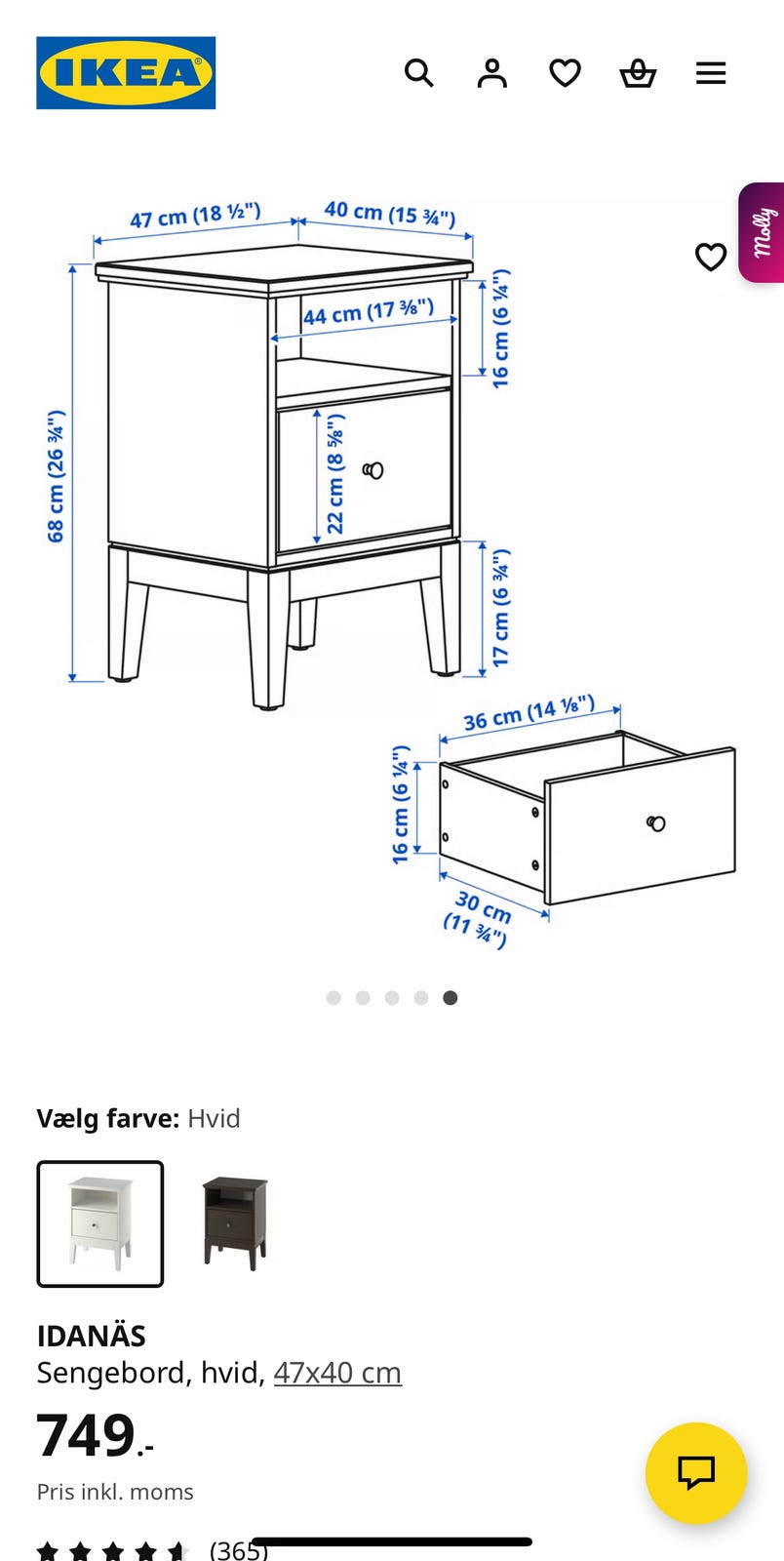 IKEA

Molly

47 cm (18 ½")
40 cm (15 ¾")
44 cm (17 ⅜")
16 cm (6 ¼")
68 cm (26 ¾")
22 cm (8 ⅝")
17 cm (6 ¾")
36 cm (14 ⅛")
16 cm (6 ¼")
30 cm (11 ¾")

Vælg farve: Hvid

IDANÄS
Sengebord, hvid, 47x40 cm

749.-
Pris inkl. moms

(365)