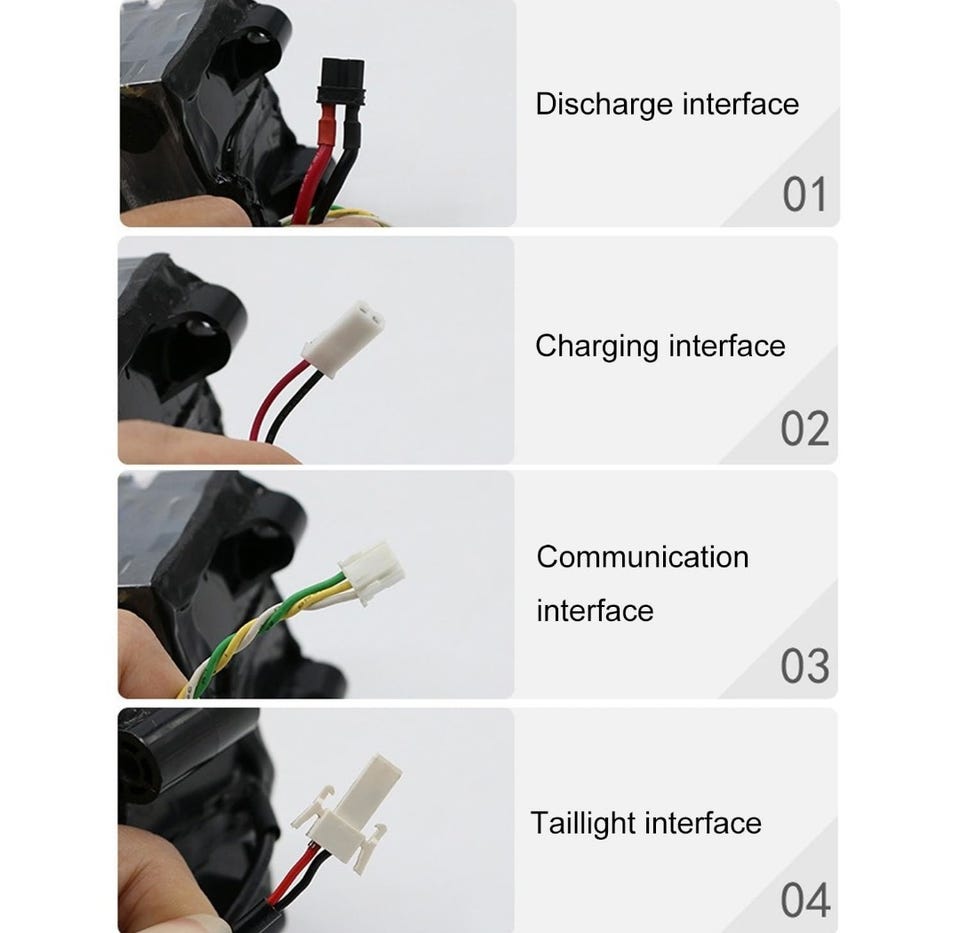 Discharge interface

01

Charging interface

02

Communication interface

03

Taillight interface

04