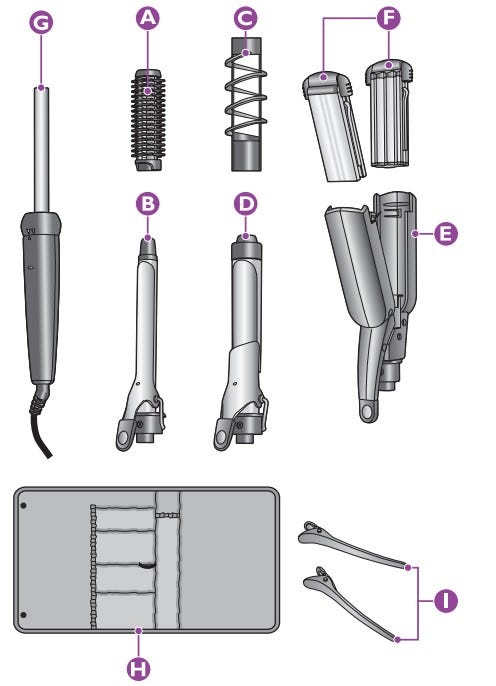 G
A
C
F
B
D
E
H
I