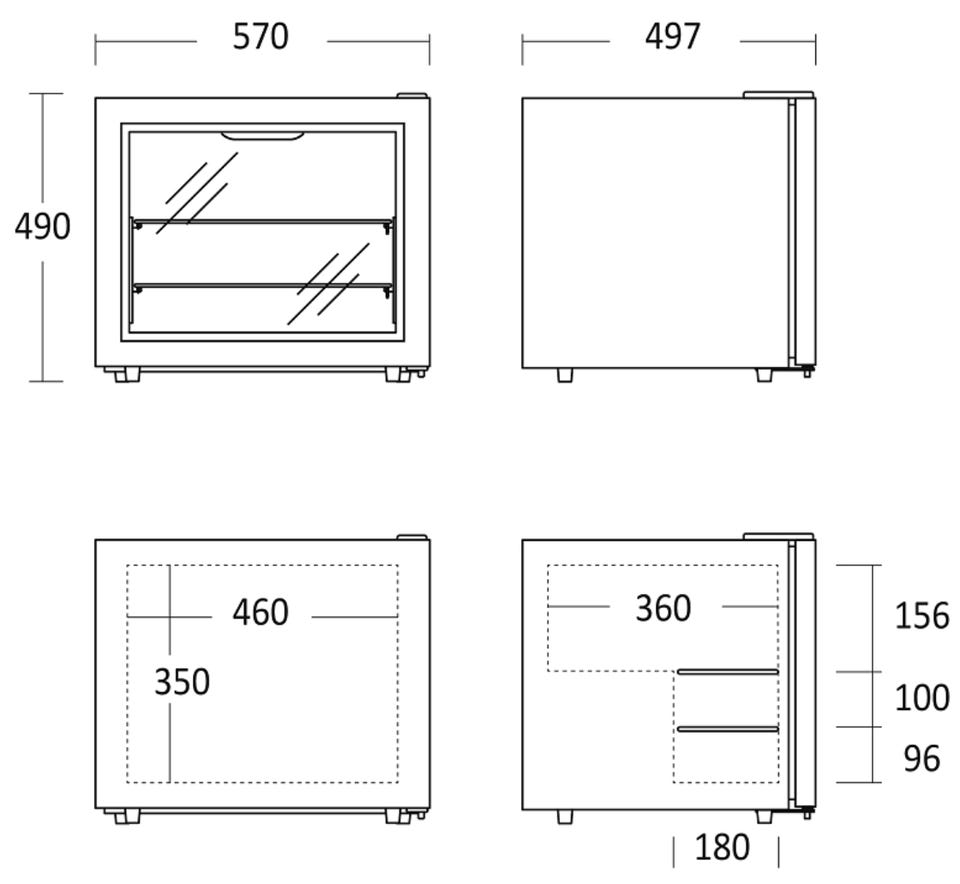 570

497

490

460

350

360

156

100

96

180