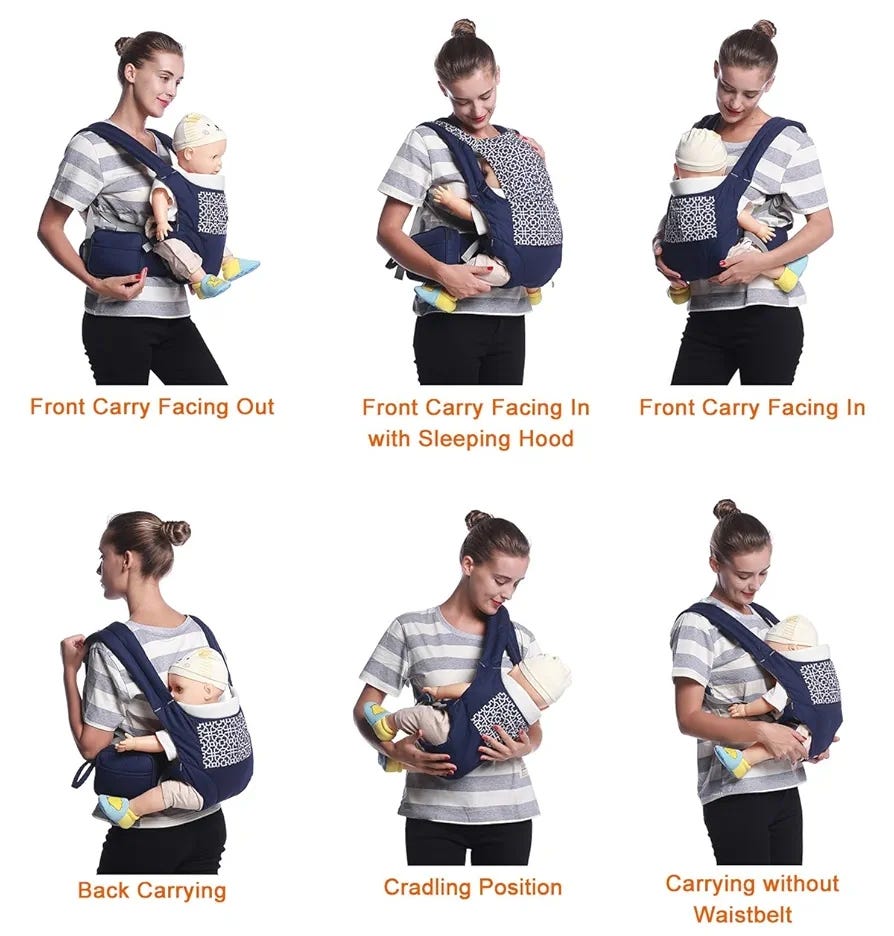 Front Carry Facing Out

Front Carry Facing In with Sleeping Hood

Front Carry Facing In

Back Carrying

Cradling Position

Carrying without Waistbelt