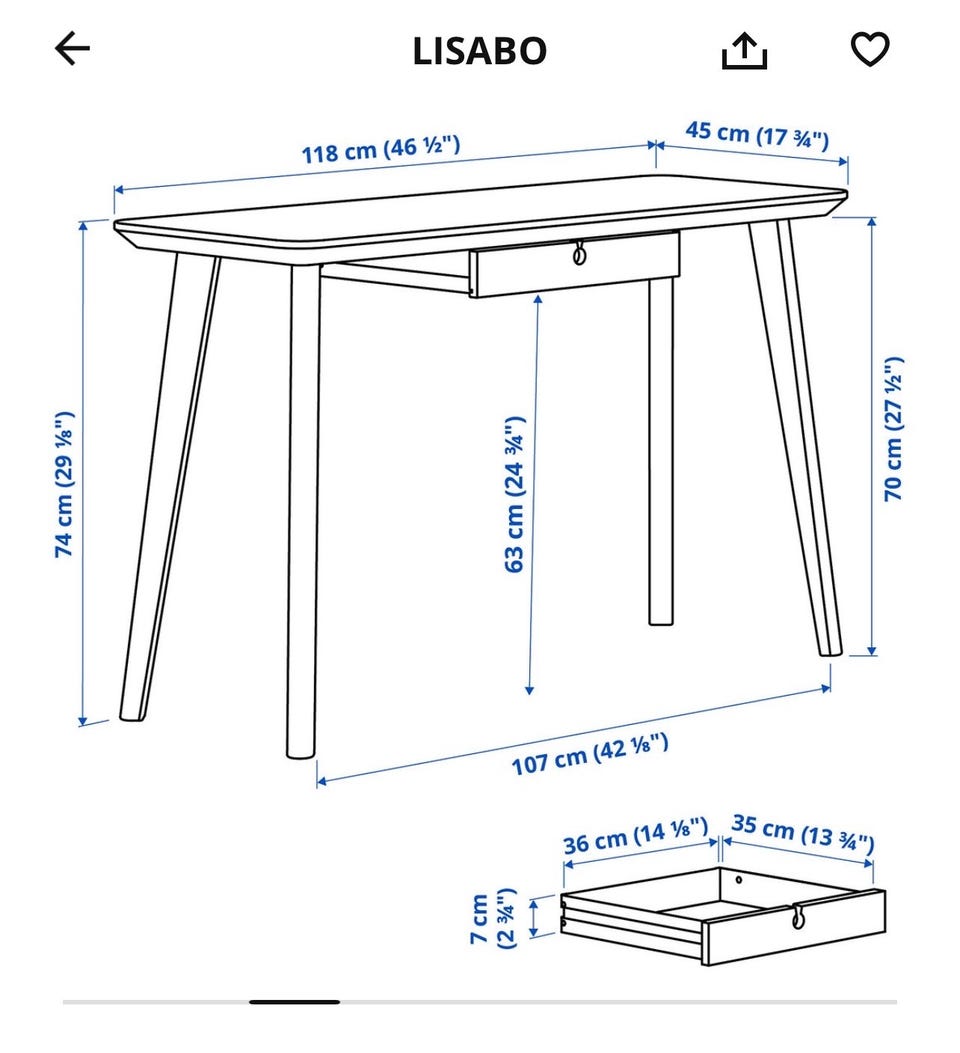 LISABO

118 cm (46 ½")
45 cm (17 ¾")
74 cm (29 ⅛")
63 cm (24 ¾")
70 cm (27 ½")
107 cm (42 ⅛")
36 cm (14 ⅛")
35 cm (13 ¾")
7 cm (2 ¾")