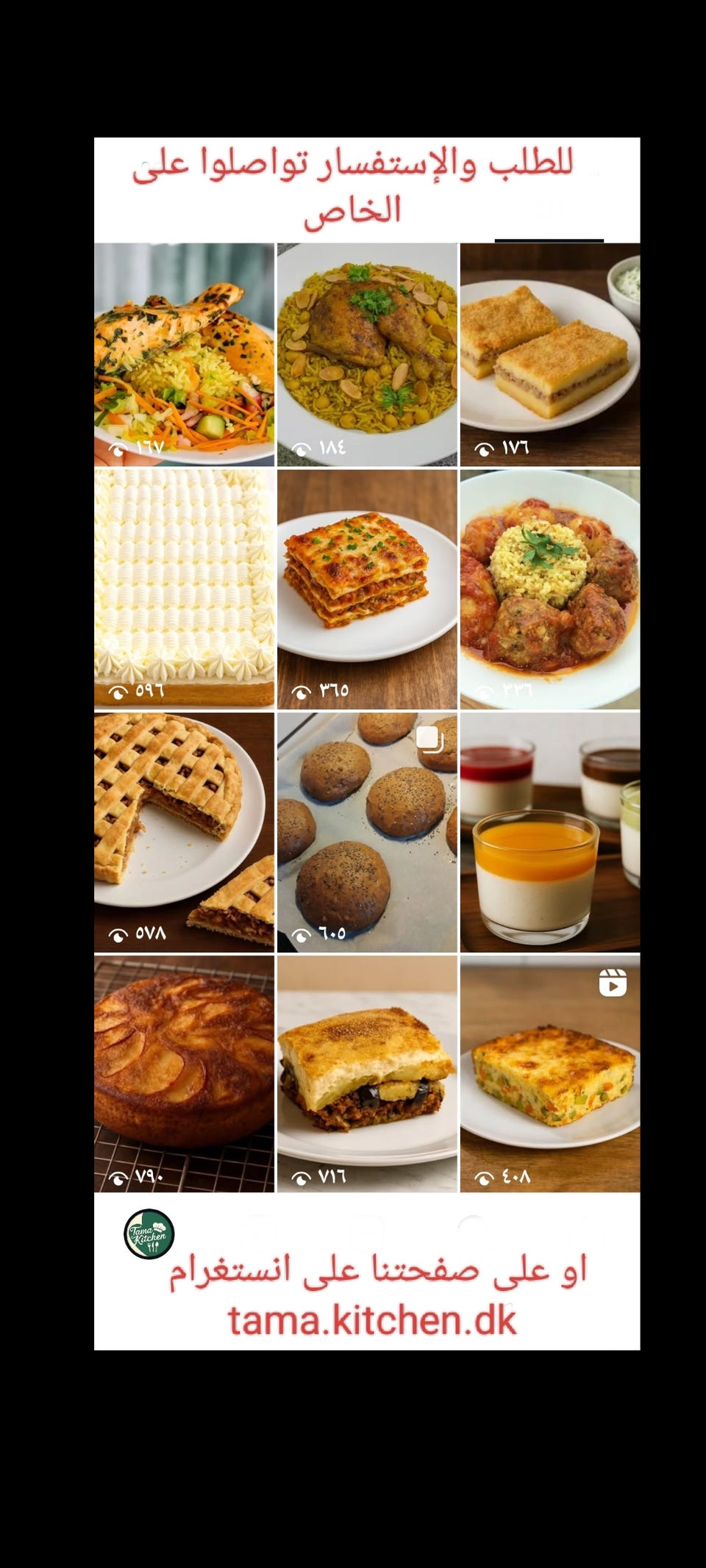 للطلب والإستفسار تواصلوا على الخاص

١٦٧
١٨٤
١٧٦
٥٩٦
٣٦٥
٣٣٦
٥٧٨
٦٠٥
٧٩٠
٧١٦
٤٠٨

Tama Kitchen

او على صفحتنا على انستغرام
tama.kitchen.dk