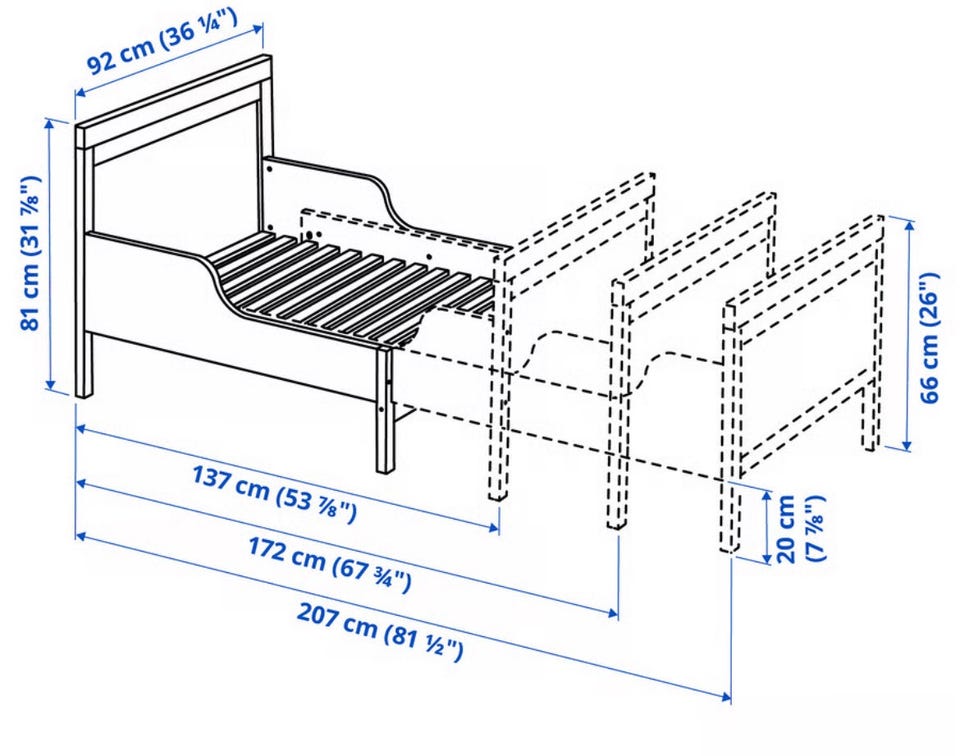 92 cm (36 ¼")

81 cm (31 ⅞")

66 cm (26")

137 cm (53 ⅞")

20 cm (7 ⅞")

172 cm (67 ¾")

207 cm (81 ½")