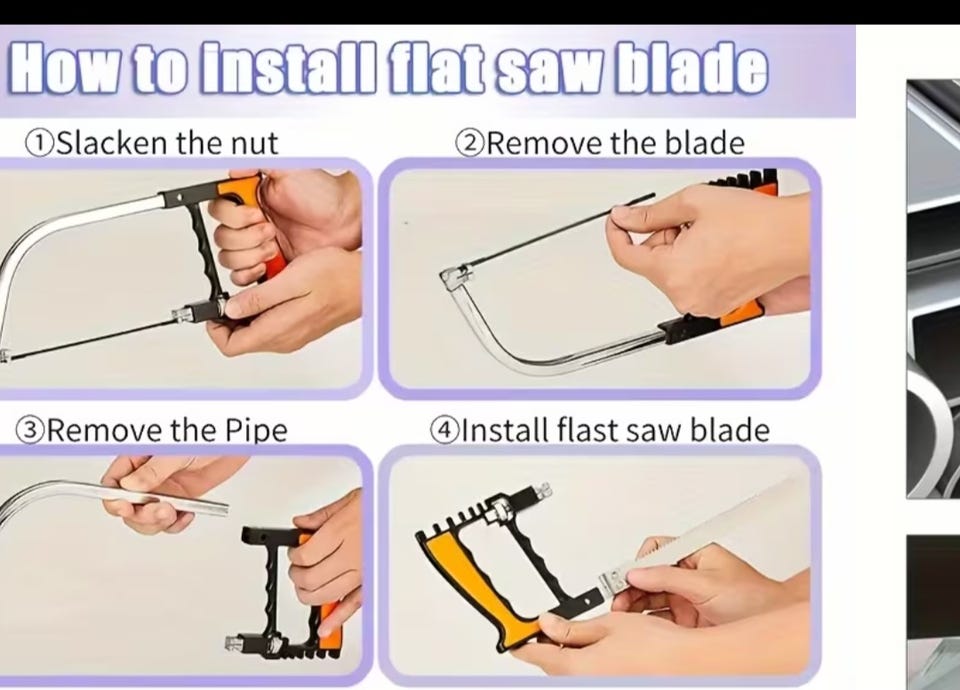 How to install flat saw blade

①Slacken the nut

②Remove the blade

③Remove the Pipe

④Install flast saw blade