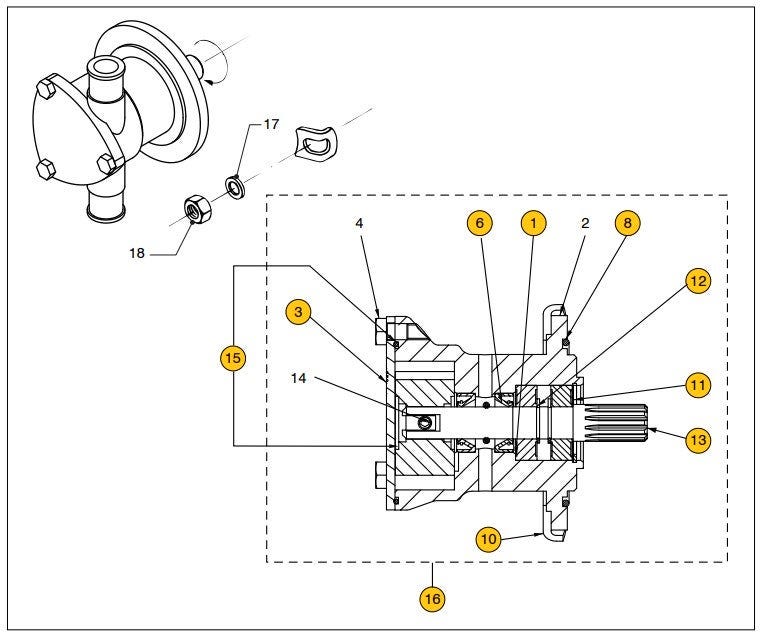 17

18

4

6

1

2

8

12

3

15

14

11

13

10

16