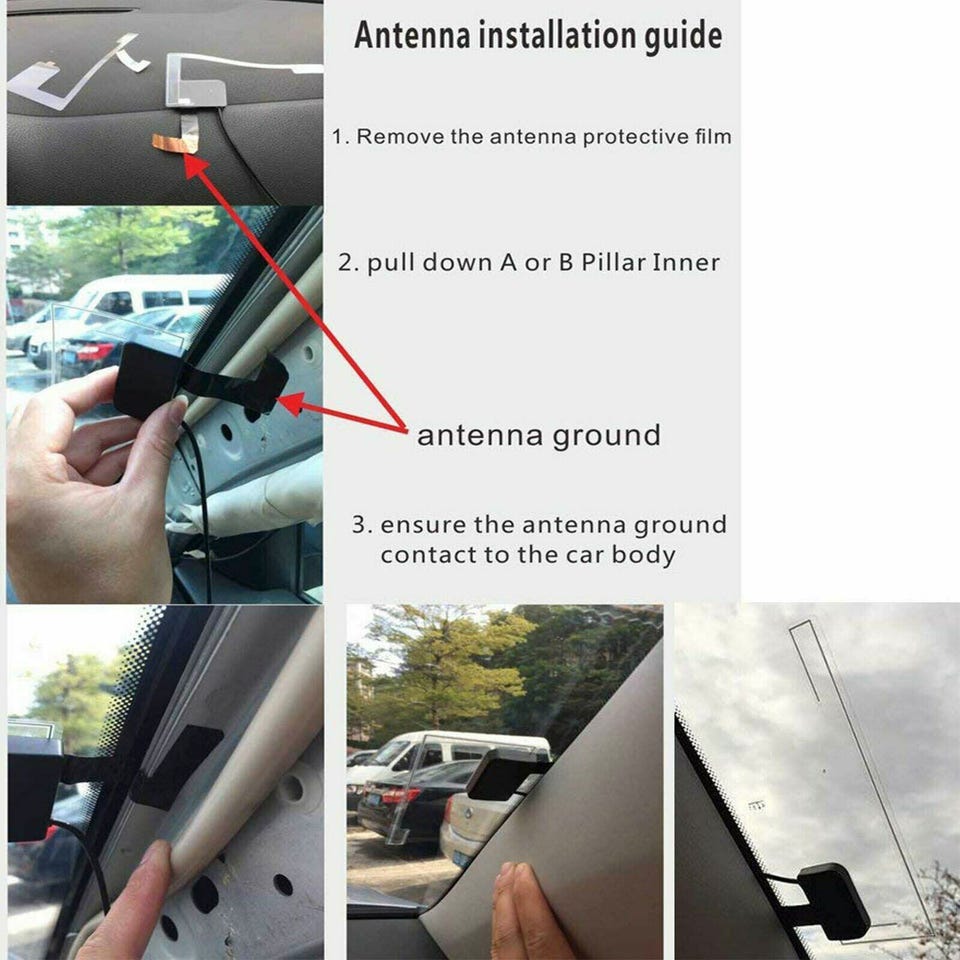 Antenna installation guide

1. Remove the antenna protective film

2. pull down A or B Pillar Inner

antenna ground

3. ensure the antenna ground contact to the car body