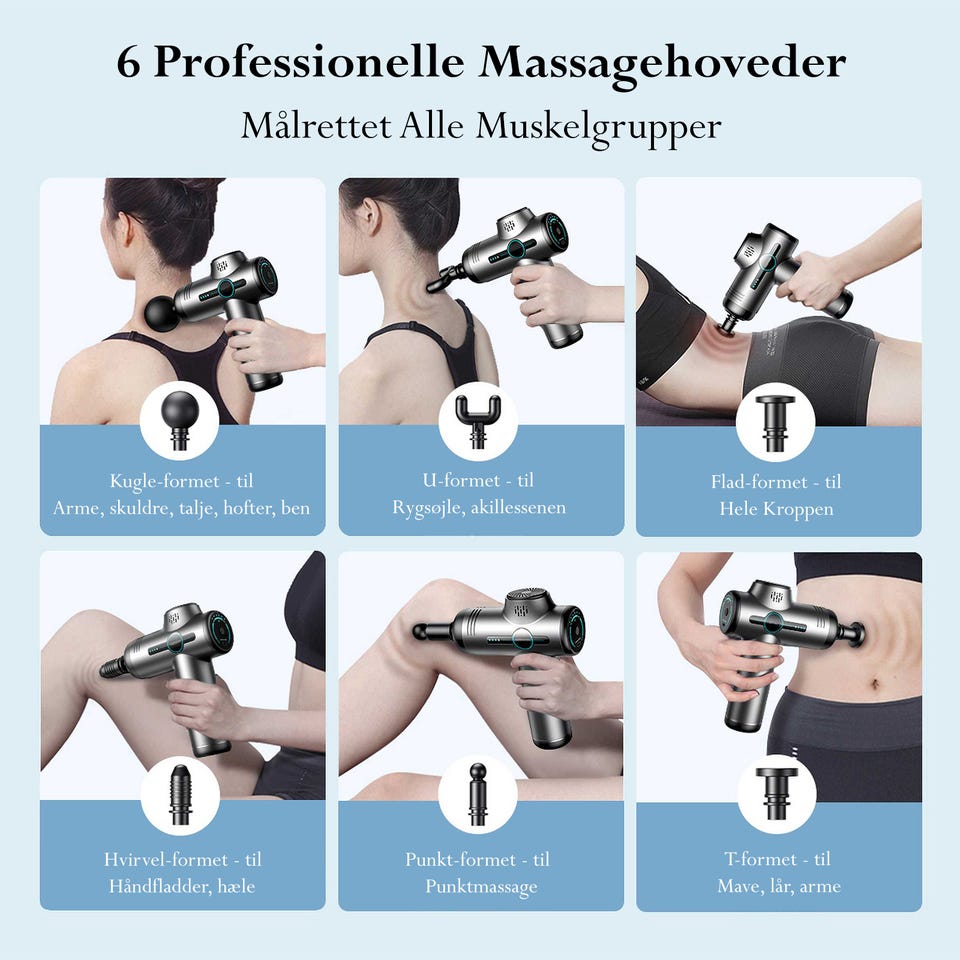 6 Professionelle Massagehoveder

Målrettet Alle Muskelgrupper

Kugle-formet - til
Arme, skuldre, talje, hofter, ben

U-formet - til
Rygsøjle, akillessenen

Flad-formet - til
Hele Kroppen

Hvirvel-formet - til
Håndfladder, hæle

Punkt-formet - til
Punktmassage

T-formet - til
Mave, lår, arme