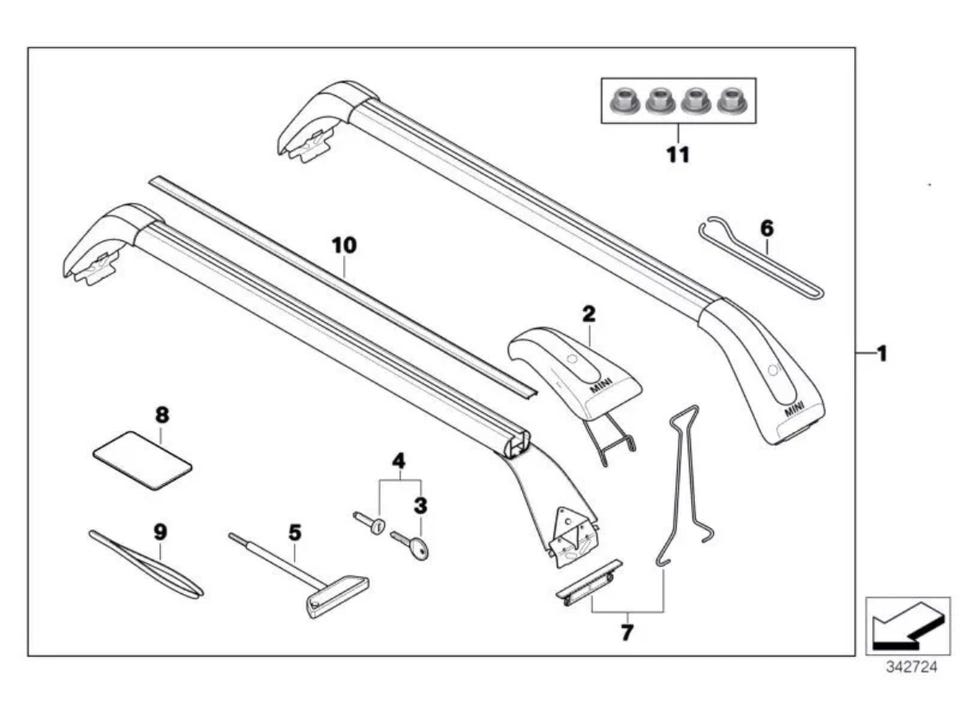 11
6
10
2
MINI
MINI
1
8
4
3
9
5
7
342724