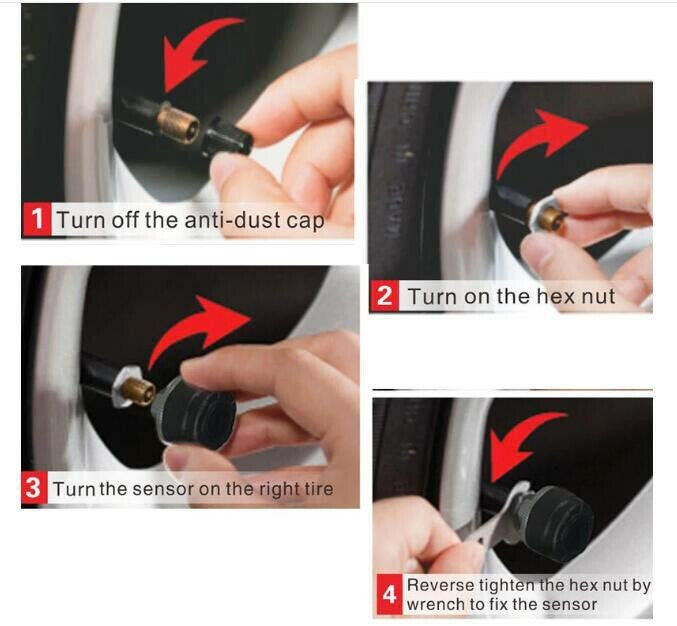 1 Turn off the anti-dust cap

2 Turn on the hex nut

3 Turn the sensor on the right tire

4 Reverse tighten the hex nut by wrench to fix the sensor