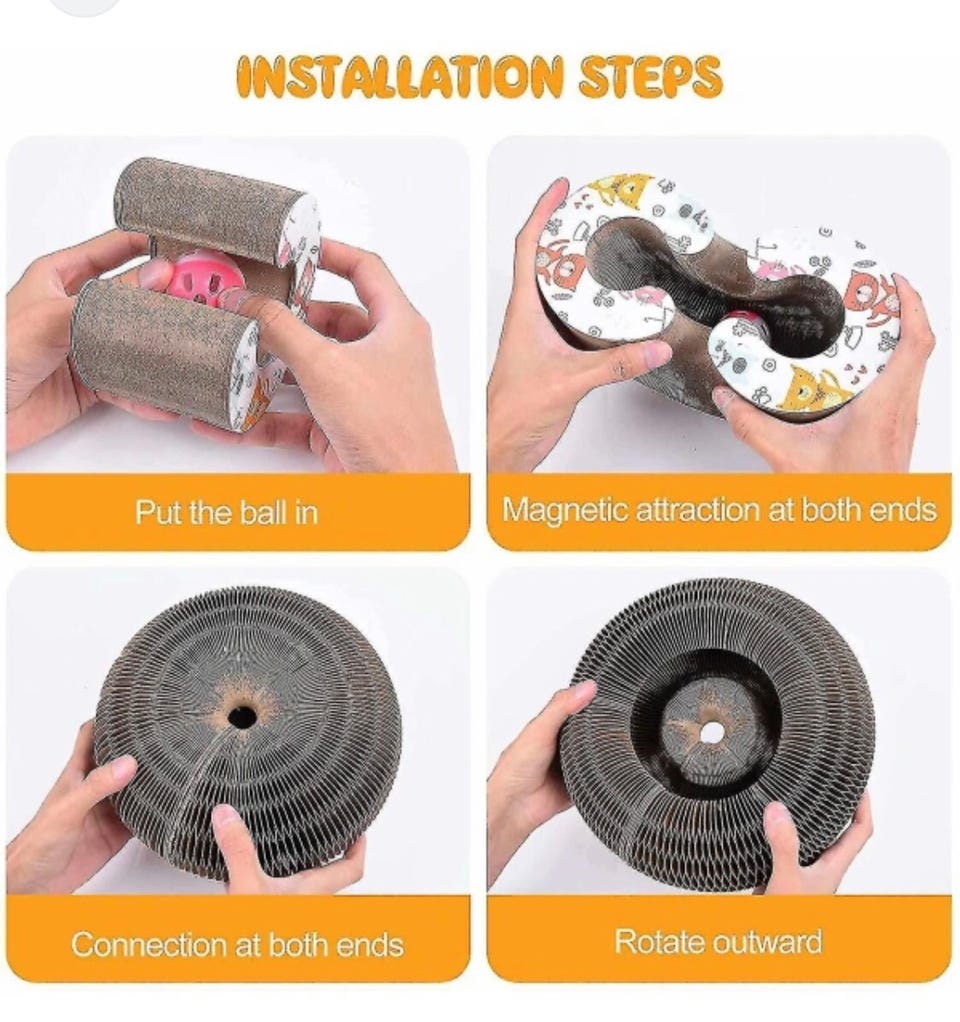 INSTALLATION STEPS

Put the ball in

Magnetic attraction at both ends

Connection at both ends

Rotate outward